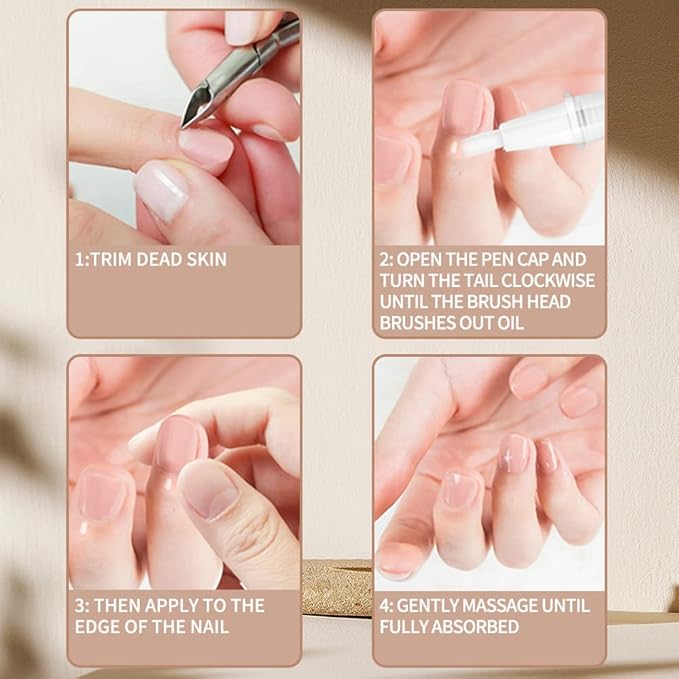 1:TRIM DEAD SKIN

2: OPEN THE PEN CAP AND TURN THE TAIL CLOCKWISE UNTIL THE BRUSH HEAD BRUSHES OUT OIL

3: THEN APPLY TO THE EDGE OF THE NAIL

4: GENTLY MASSAGE UNTIL FULLY ABSORBED