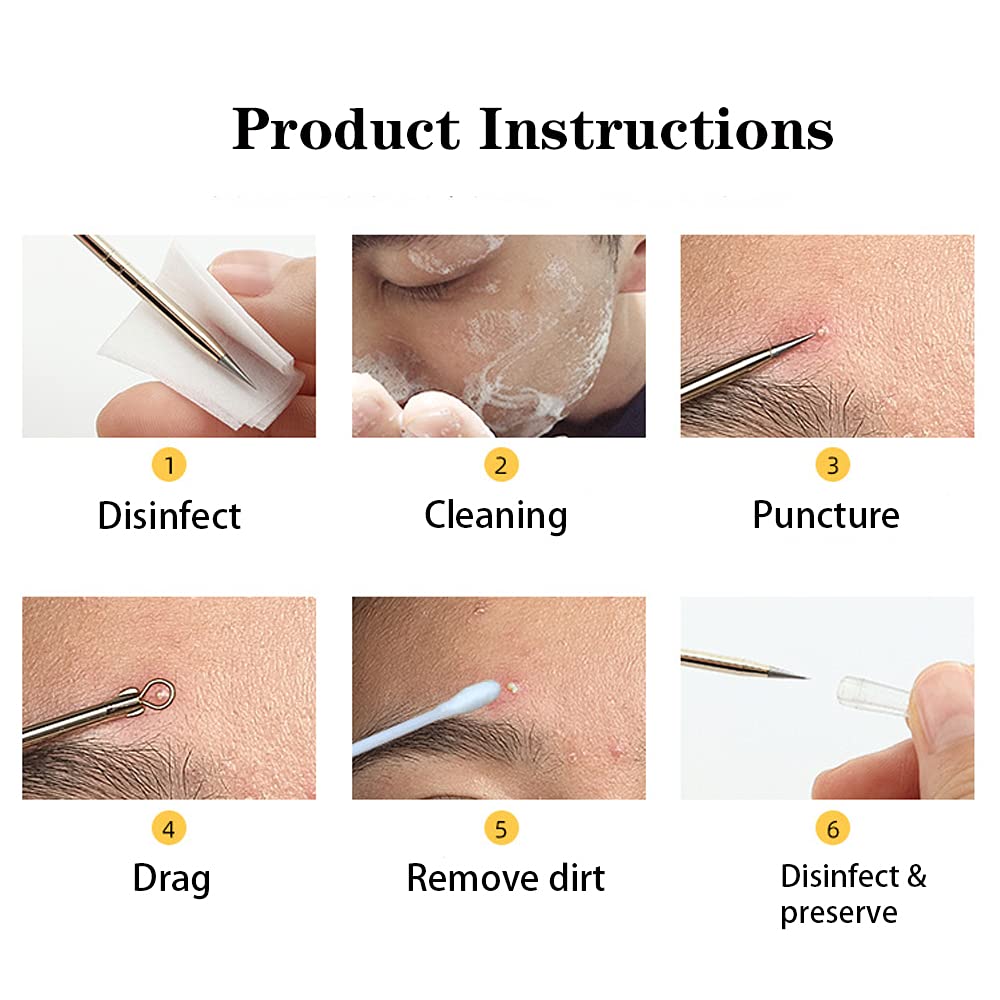 Product Instructions

1
Disinfect

2
Cleaning

3
Puncture

4
Drag

5
Remove dirt

6
Disinfect & preserve