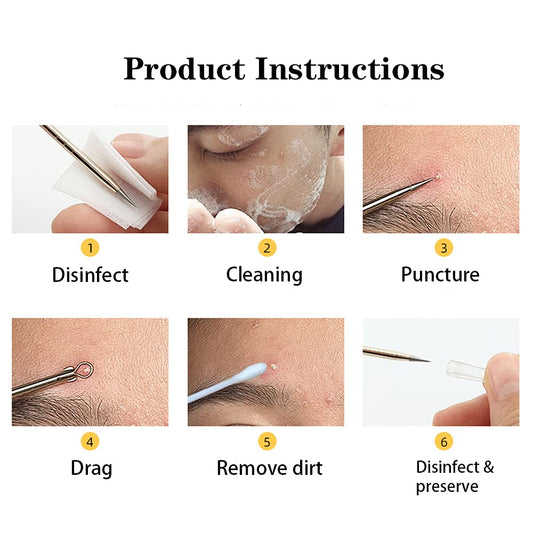 Product Instructions

1
Disinfect

2
Cleaning

3
Puncture

4
Drag

5
Remove dirt

6
Disinfect & preserve