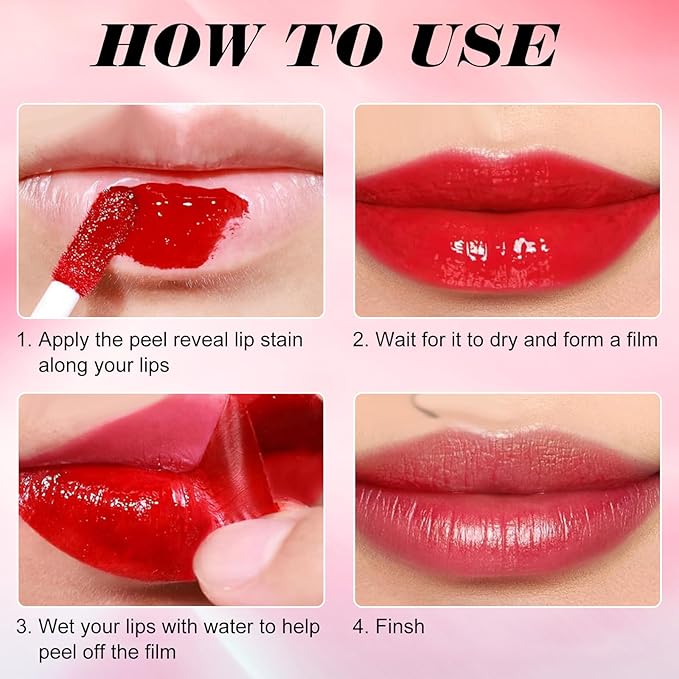 HOW TO USE

1. Apply the peel reveal lip stain along your lips

2. Wait for it to dry and form a film

3. Wet your lips with water to help peel off the film

4. Finsh