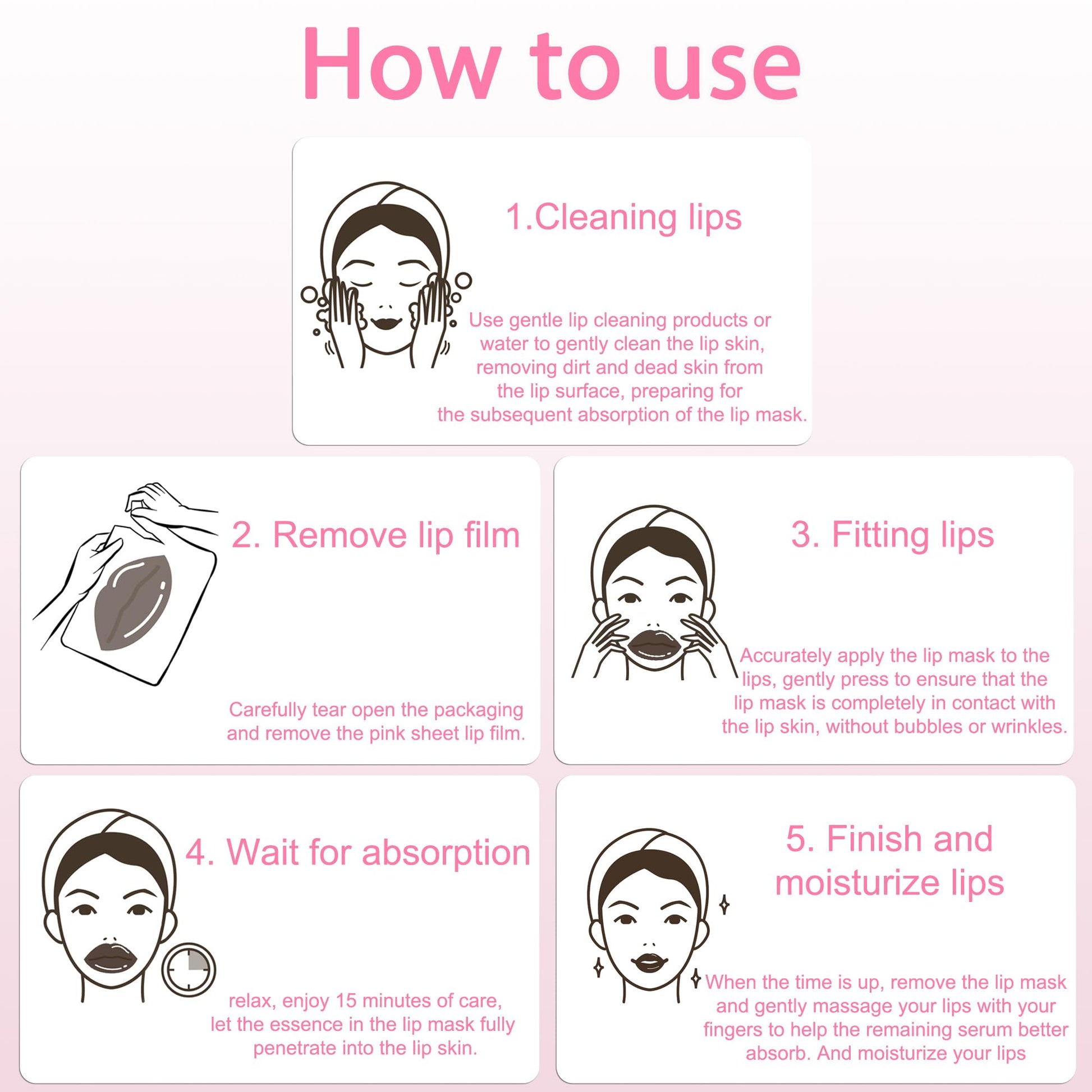 How to use

1.Cleaning lips

Use gentle lip cleaning products or water to gently clean the lip skin, removing dirt and dead skin from the lip surface, preparing for the subsequent absorption of the lip mask.

2. Remove lip film

Carefully tear open the packaging and remove the pink sheet lip film.

3. Fitting lips

Accurately apply the lip mask to the lips, gently press to ensure that the lip mask is completely in contact with the lip skin, without bubbles or wrinkles.

4. Wait for absorption

relax, enjoy 15 minutes of care, let the essence in the lip mask fully penetrate into the lip skin.

5. Finish and moisturize lips

When the time is up, remove the lip mask and gently massage your lips with your fingers to help the remaining serum better absorb. And moisturize your lips