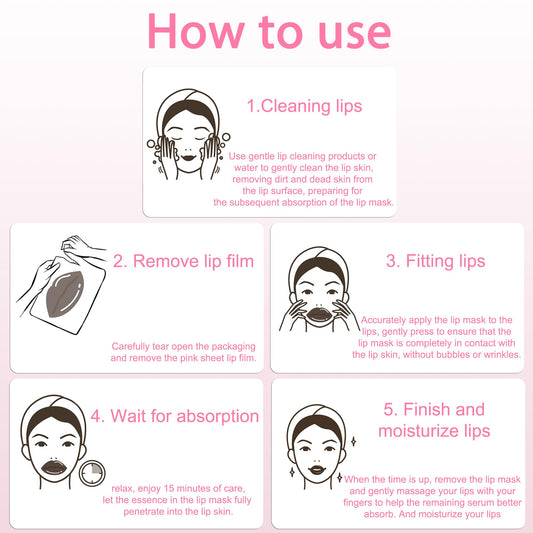 How to use

1.Cleaning lips

Use gentle lip cleaning products or water to gently clean the lip skin, removing dirt and dead skin from the lip surface, preparing for the subsequent absorption of the lip mask.

2. Remove lip film

Carefully tear open the packaging and remove the pink sheet lip film.

3. Fitting lips

Accurately apply the lip mask to the lips, gently press to ensure that the lip mask is completely in contact with the lip skin, without bubbles or wrinkles.

4. Wait for absorption

relax, enjoy 15 minutes of care, let the essence in the lip mask fully penetrate into the lip skin.

5. Finish and moisturize lips

When the time is up, remove the lip mask and gently massage your lips with your fingers to help the remaining serum better absorb. And moisturize your lips