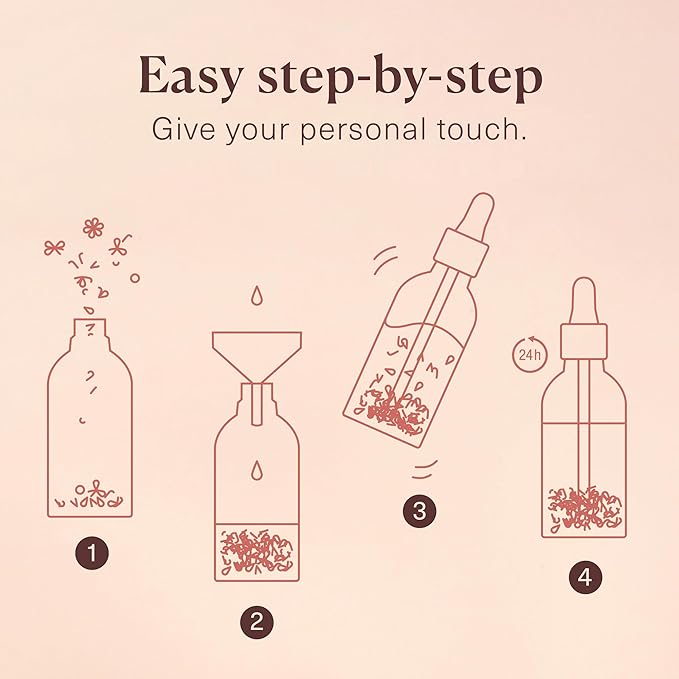 Easy step-by-step
Give your personal touch.

1

2

3

24h

4