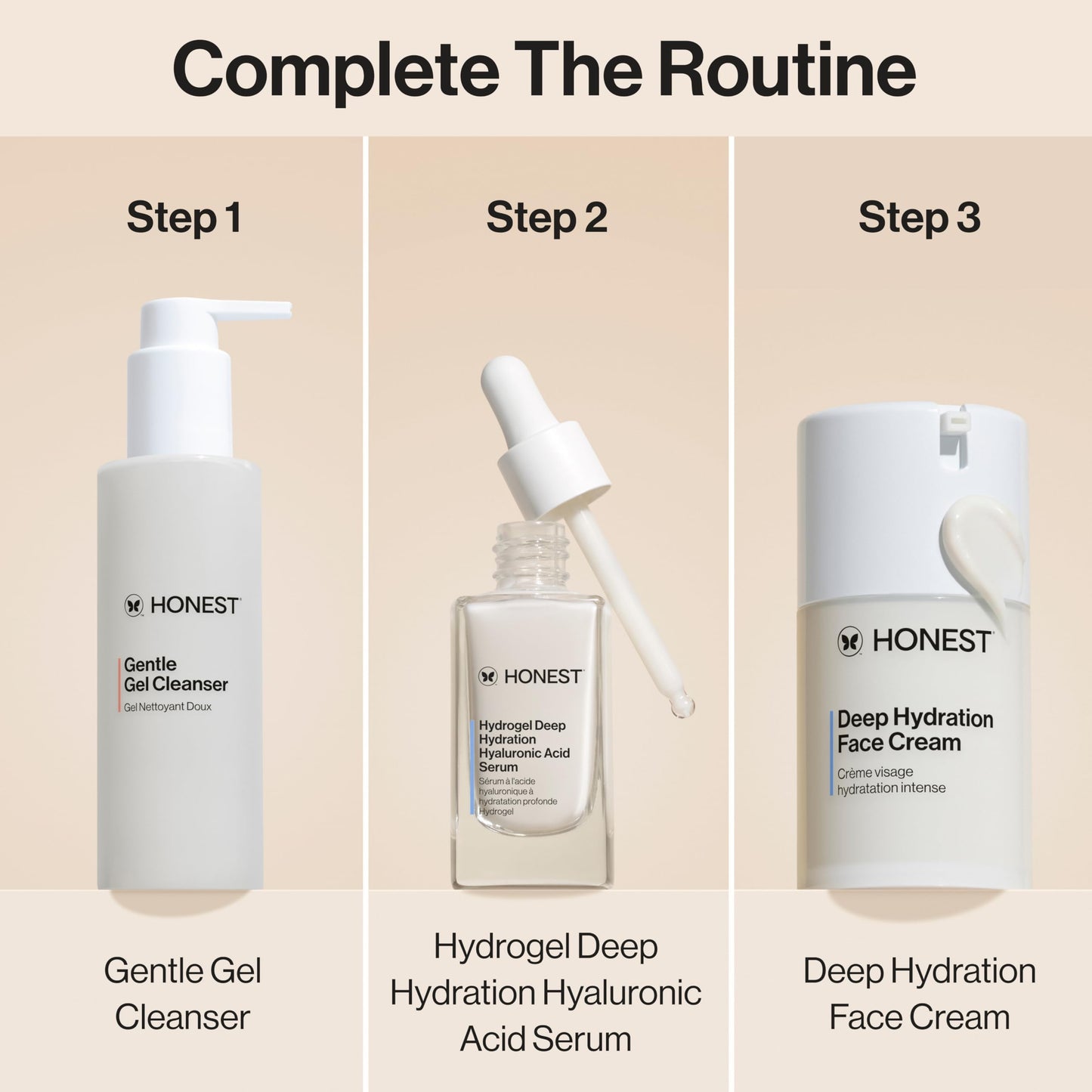 Complete The Routine

Step 1

HONEST

Gentle Gel Cleanser
Gel Nettoyant Doux

Gentle Gel Cleanser

Step 2

HONEST

Hydrogel Deep Hydration Hyaluronic Acid Serum
Sérum à l'acide hyaluronique à hydratation profonde Hydrogel

Hydrogel Deep Hydration Hyaluronic Acid Serum

Step 3

HONEST

Deep Hydration Face Cream
Crème visage hydratation intense

Deep Hydration Face Cream