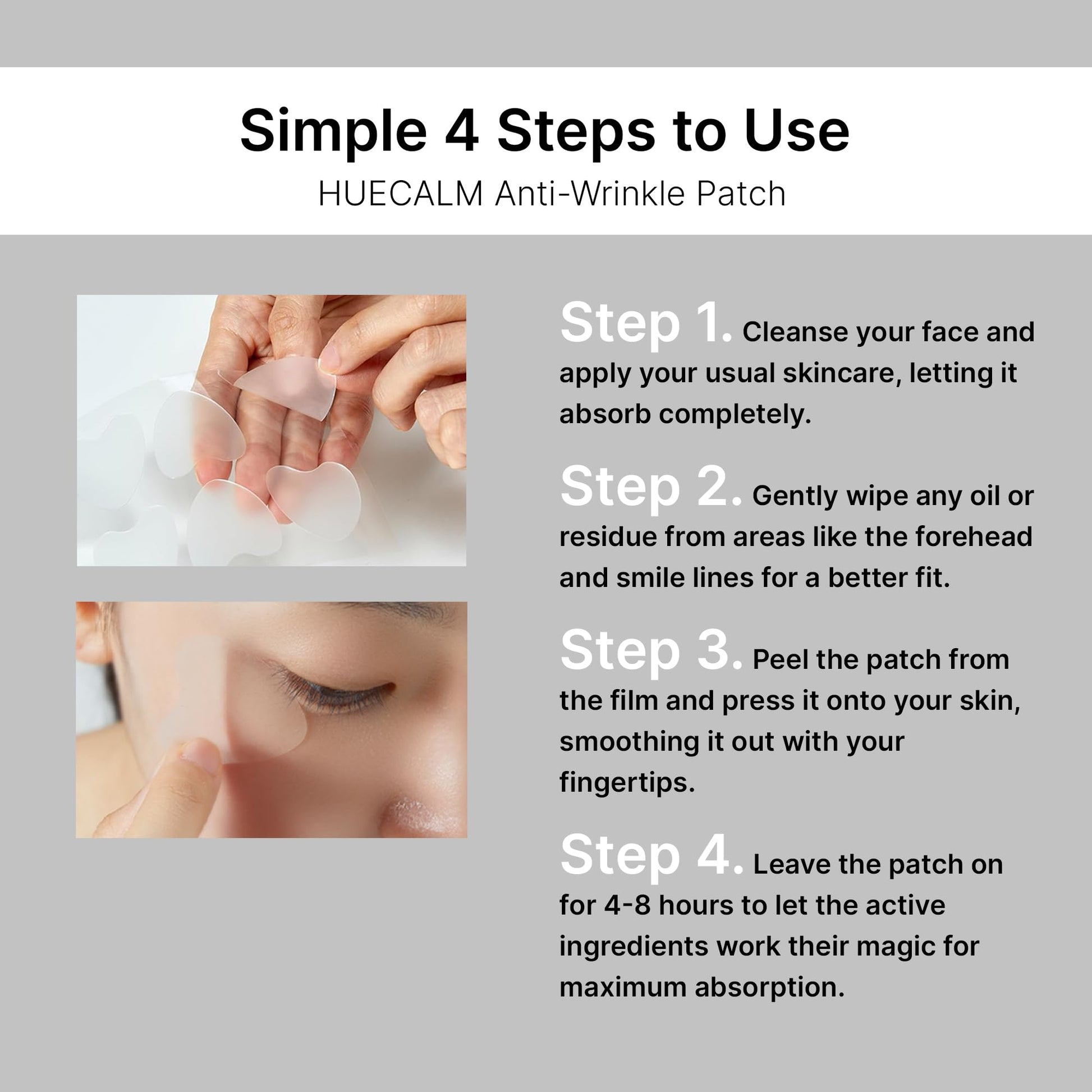 Simple 4 Steps to Use
HUECALM Anti-Wrinkle Patch

Step 1. Cleanse your face and apply your usual skincare, letting it absorb completely.

Step 2. Gently wipe any oil or residue from areas like the forehead and smile lines for a better fit.

Step 3. Peel the patch from the film and press it onto your skin, smoothing it out with your fingertips.

Step 4. Leave the patch on for 4-8 hours to let the active ingredients work their magic for maximum absorption.