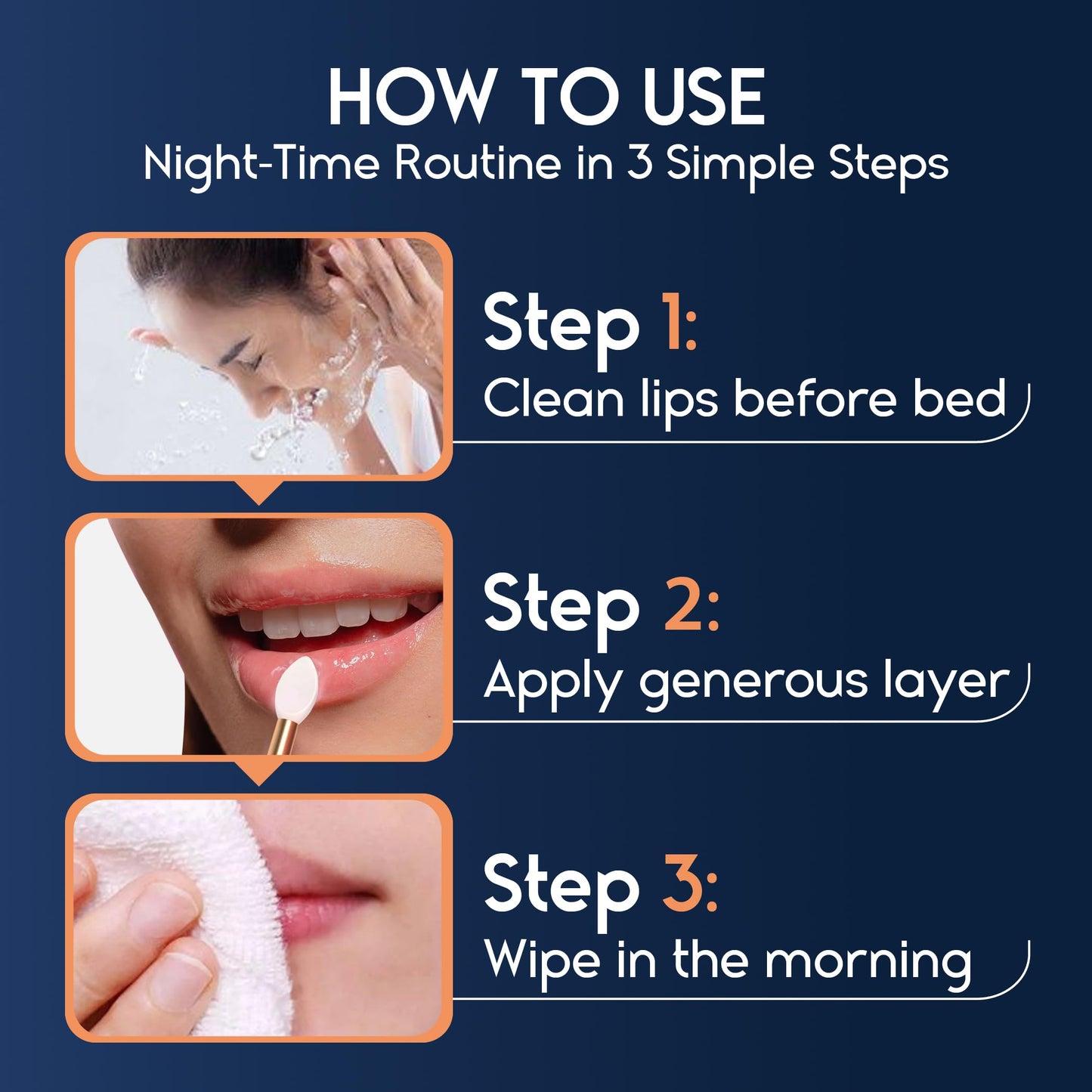 HOW TO USE
Night-Time Routine in 3 Simple Steps

Step 1:
Clean lips before bed

Step 2:
Apply generous layer

Step 3:
Wipe in the morning