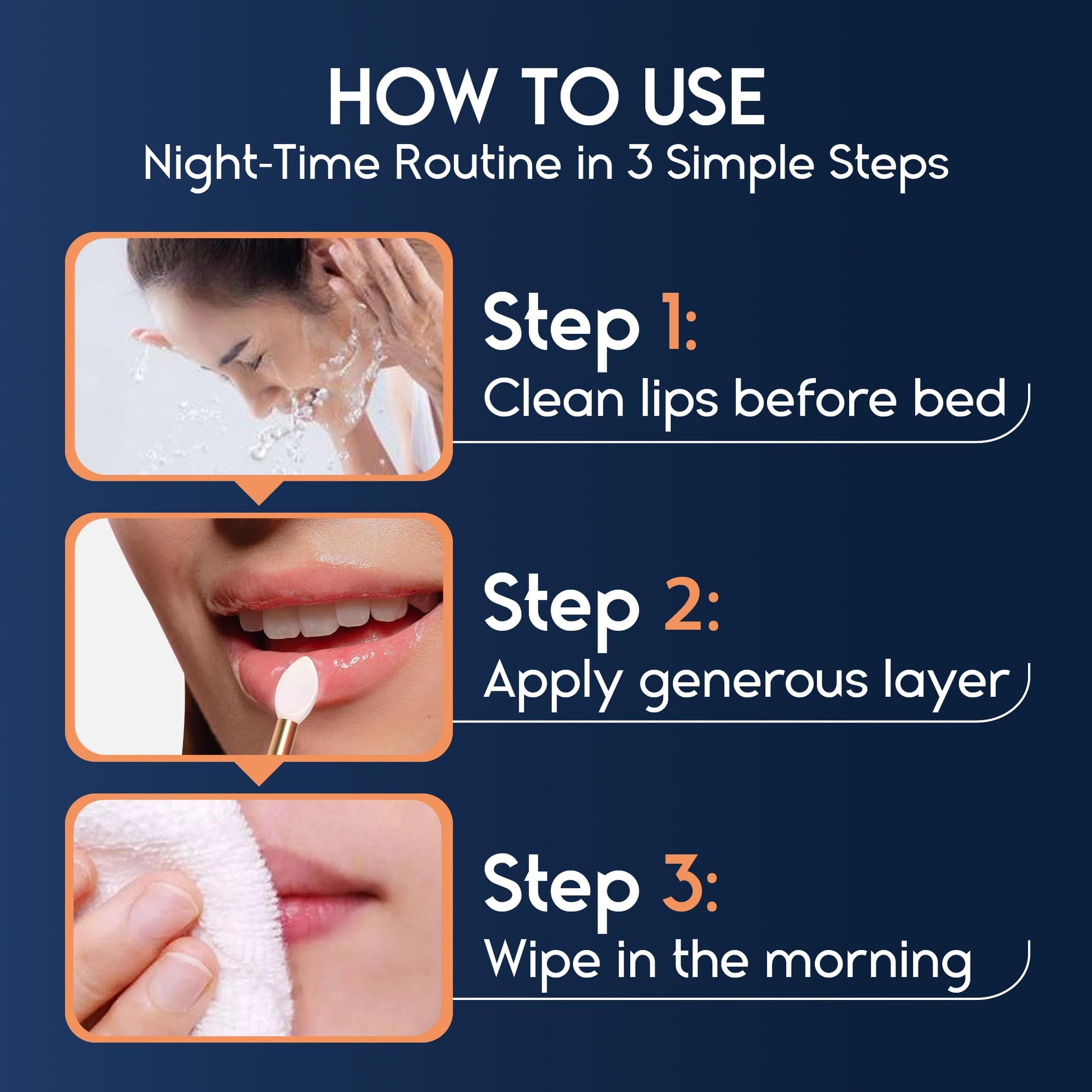 HOW TO USE
Night-Time Routine in 3 Simple Steps

Step 1:
Clean lips before bed

Step 2:
Apply generous layer

Step 3:
Wipe in the morning