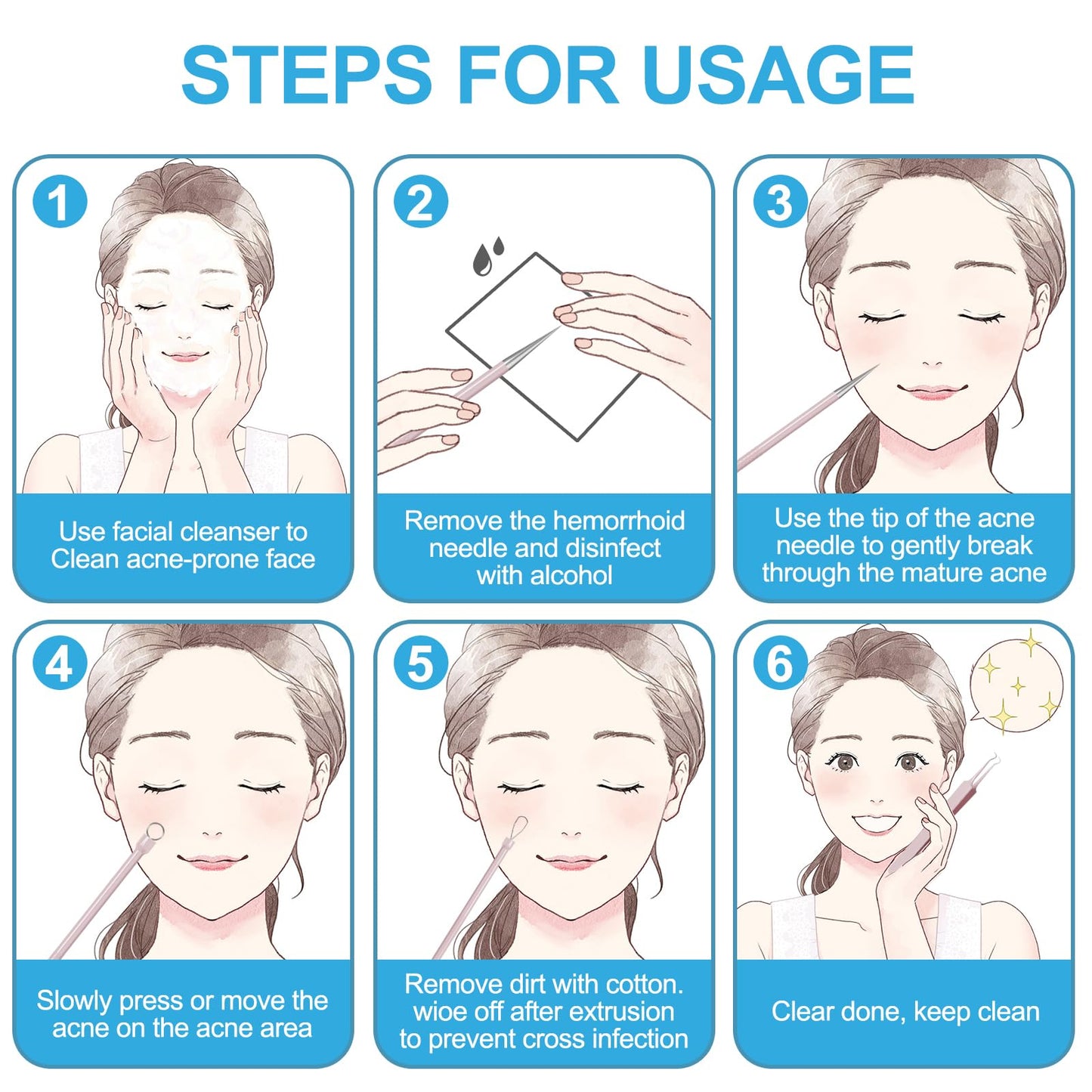 STEPS FOR USAGE

1

Use facial cleanser to Clean acne-prone face

2

Remove the hemorrhoid needle and disinfect with alcohol

3

Use the tip of the acne needle to gently break through the mature acne

4

Slowly press or move the acne on the acne area

5

Remove dirt with cotton. wioe off after extrusion to prevent cross infection

6

Clear done, keep clean