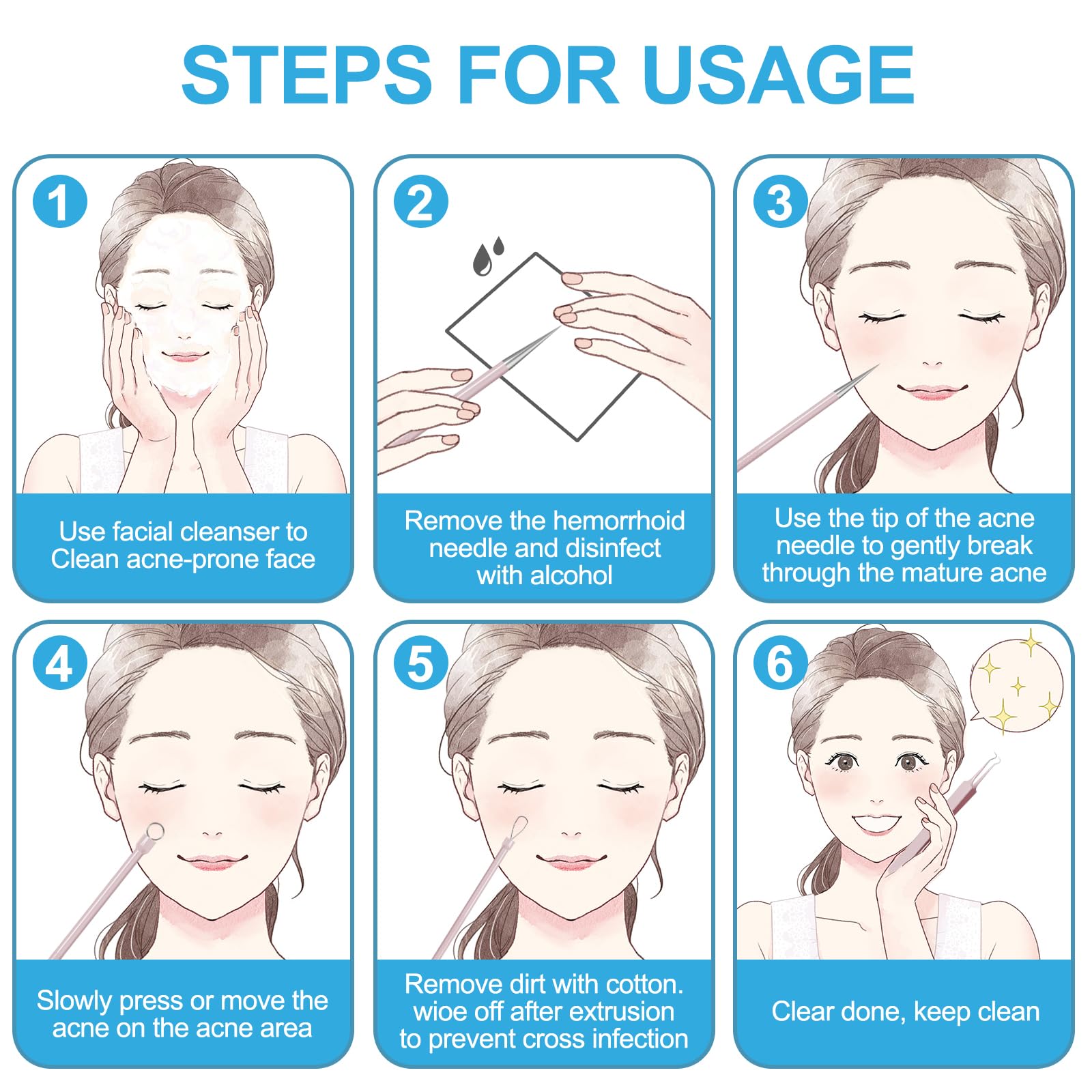 STEPS FOR USAGE

1

Use facial cleanser to Clean acne-prone face

2

Remove the hemorrhoid needle and disinfect with alcohol

3

Use the tip of the acne needle to gently break through the mature acne

4

Slowly press or move the acne on the acne area

5

Remove dirt with cotton. wioe off after extrusion to prevent cross infection

6

Clear done, keep clean