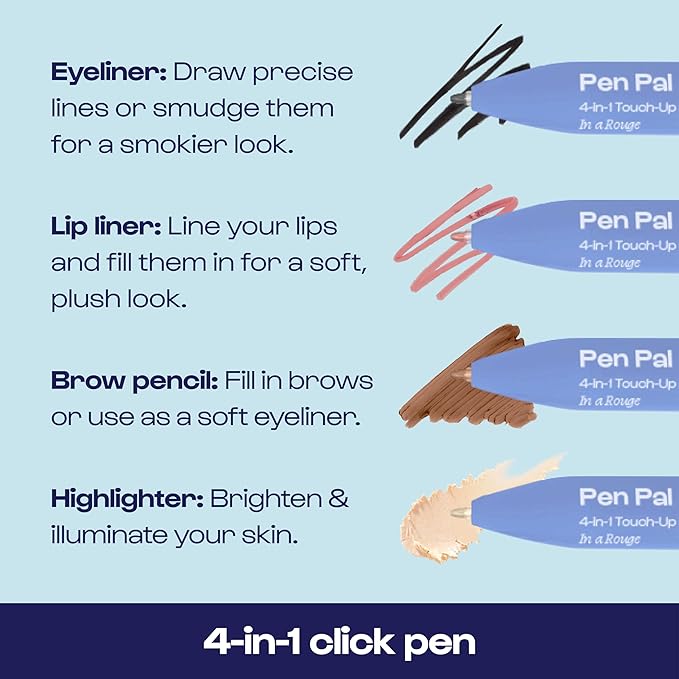 Eyeliner: Draw precise lines or smudge them for a smokier look.

Pen Pal
4-in-1 Touch-Up
In a Rouge

Lip liner: Line your lips and fill them in for a soft, plush look.

Pen Pal
4-in-1 Touch-Up
In a Rouge

Brow pencil: Fill in brows or use as a soft eyeliner.

Pen Pal
4-in-1 Touch-Up
In a Rouge

Highlighter: Brighten & illuminate your skin.

Pen Pal
4-in-1 Touch-Up
In a Rouge

4-in-1 click pen