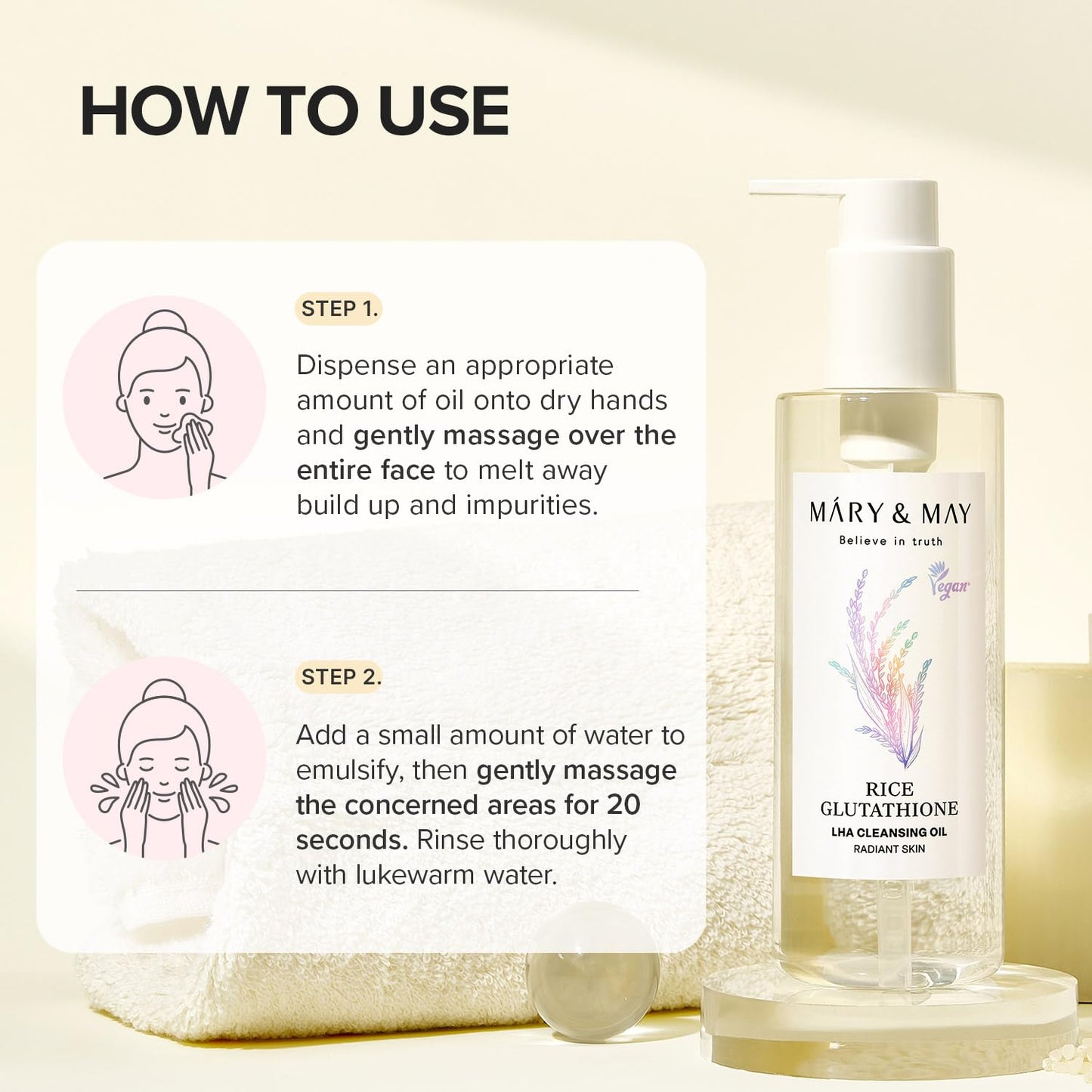 HOW TO USE

STEP 1.

Dispense an appropriate amount of oil onto dry hands and gently massage over the entire face to melt away build up and impurities.

STEP 2.

Add a small amount of water to emulsify, then gently massage the concerned areas for 20 seconds. Rinse thoroughly with lukewarm water.

MÁRY & MAY
Believe in truth
Vegan
RICE GLUTATHIONE
LHA CLEANSING OIL
RADIANT SKIN