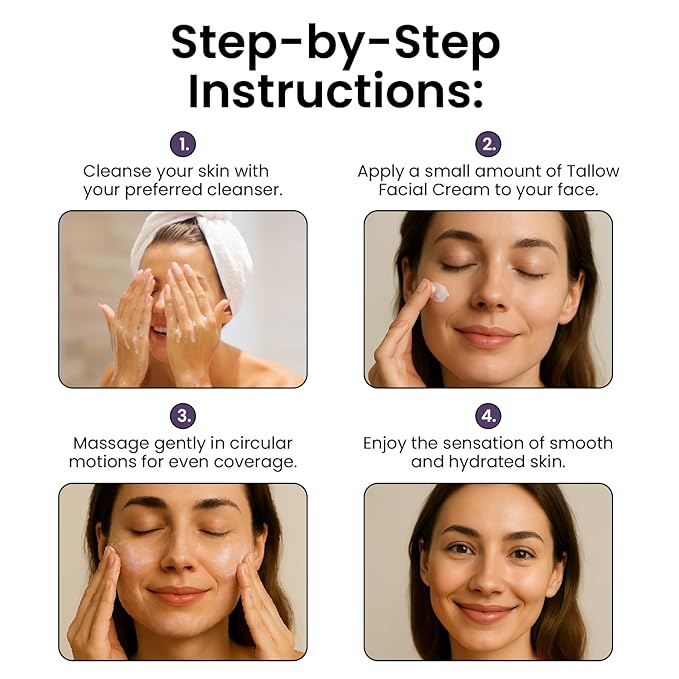 Step-by-Step Instructions:

1.
Cleanse your skin with your preferred cleanser.

2.
Apply a small amount of Tallow Facial Cream to your face.

3.
Massage gently in circular motions for even coverage.

4.
Enjoy the sensation of smooth and hydrated skin.