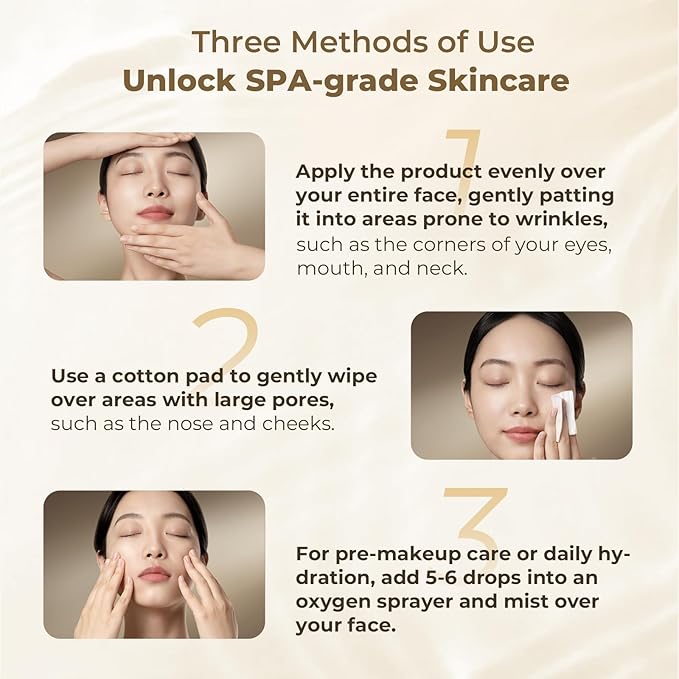 Three Methods of Use
Unlock SPA-grade Skincare

1

Apply the product evenly over your entire face, gently patting it into areas prone to wrinkles, such as the corners of your eyes, mouth, and neck.

2

Use a cotton pad to gently wipe over areas with large pores, such as the nose and cheeks.

3

For pre-makeup care or daily hydration, add 5-6 drops into an oxygen sprayer and mist over your face.