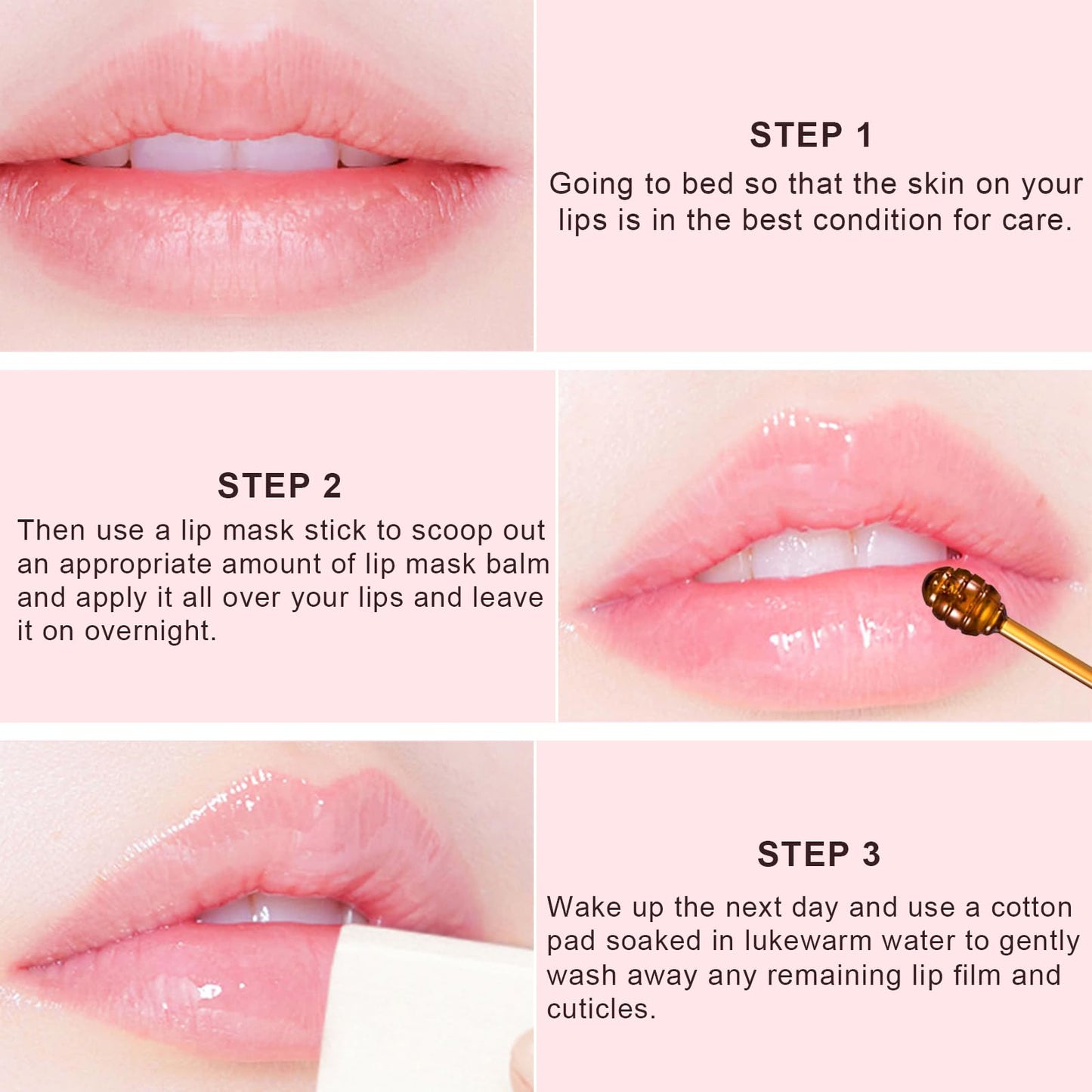 STEP 1
Going to bed so that the skin on your lips is in the best condition for care.

STEP 2
Then use a lip mask stick to scoop out an appropriate amount of lip mask balm and apply it all over your lips and leave it on overnight.

STEP 3
Wake up the next day and use a cotton pad soaked in lukewarm water to gently wash away any remaining lip film and cuticles.