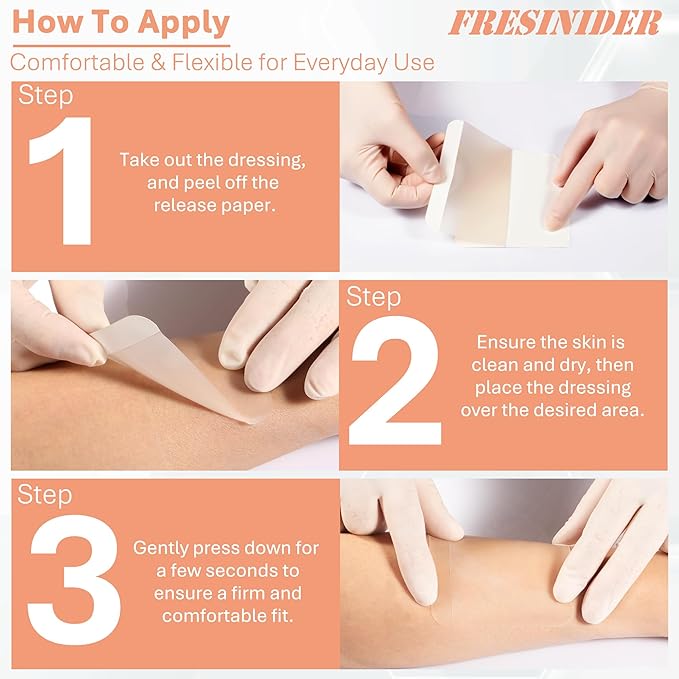 How To Apply

FRESINIDER

Comfortable & Flexible for Everyday Use

Step 1

Take out the dressing, and peel off the release paper.

Step 2

Ensure the skin is clean and dry, then place the dressing over the desired area.

Step 3

Gently press down for a few seconds to ensure a firm and comfortable fit.