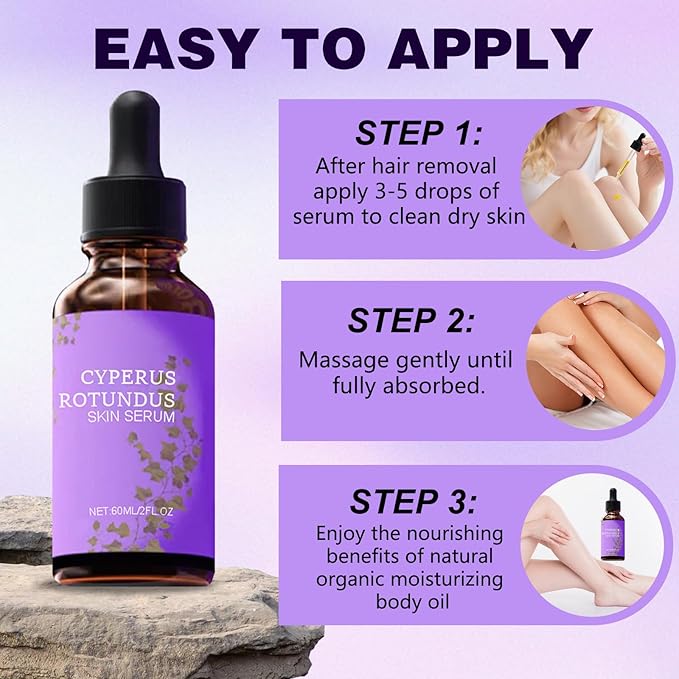 EASY TO APPLY

CYPERUS ROTUNDUS SKIN SERUM

NET:60ML/2FL.OZ

STEP 1:
After hair removal apply 3-5 drops of serum to clean dry skin

STEP 2:
Massage gently until fully absorbed.

STEP 3:
Enjoy the nourishing benefits of natural organic moisturizing body oil