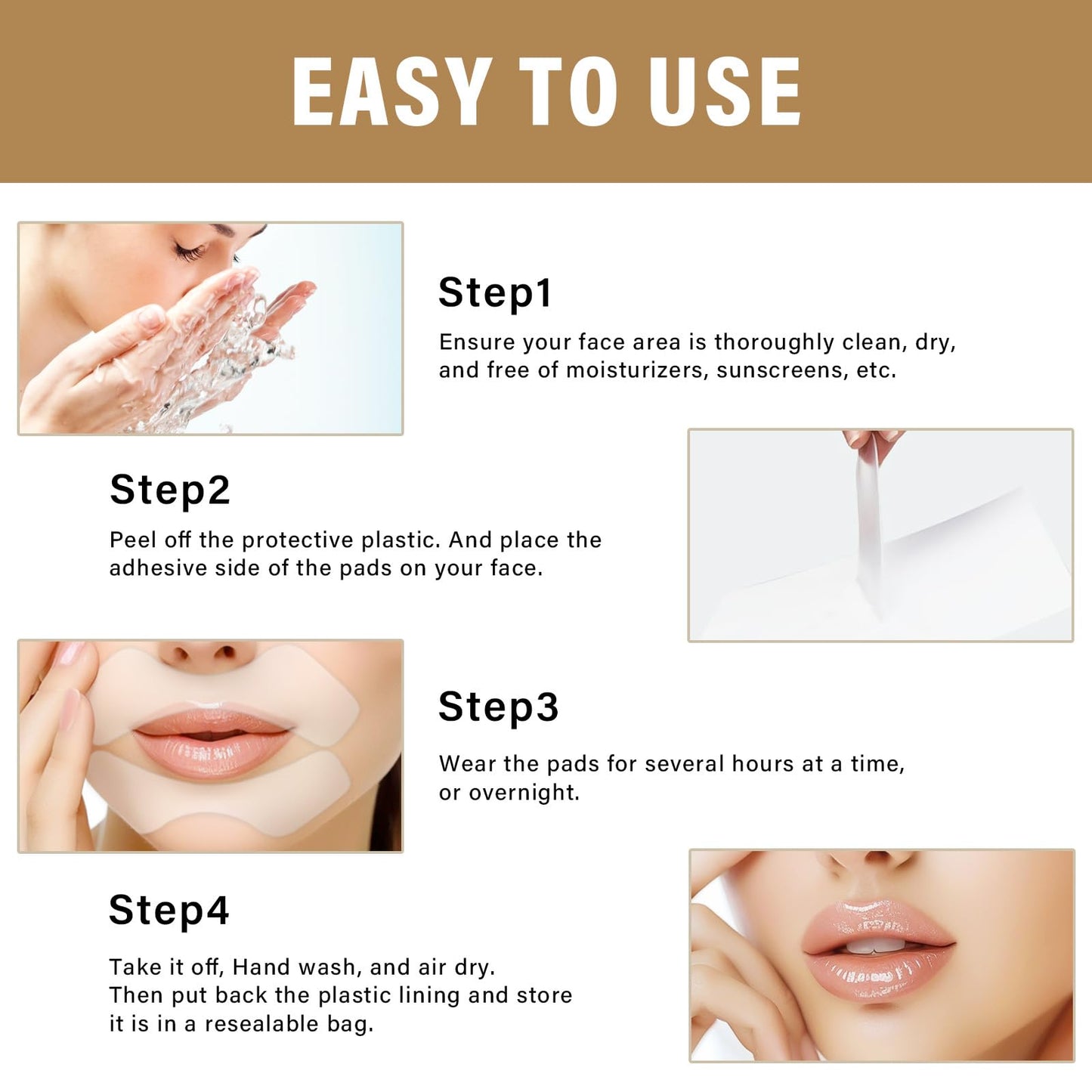 EASY TO USE

Step1

Ensure your face area is thoroughly clean, dry, and free of moisturizers, sunscreens, etc.

Step2

Peel off the protective plastic. And place the adhesive side of the pads on your face.

Step3

Wear the pads for several hours at a time, or overnight.

Step4

Take it off, Hand wash, and air dry.
Then put back the plastic lining and store it is in a resealable bag.