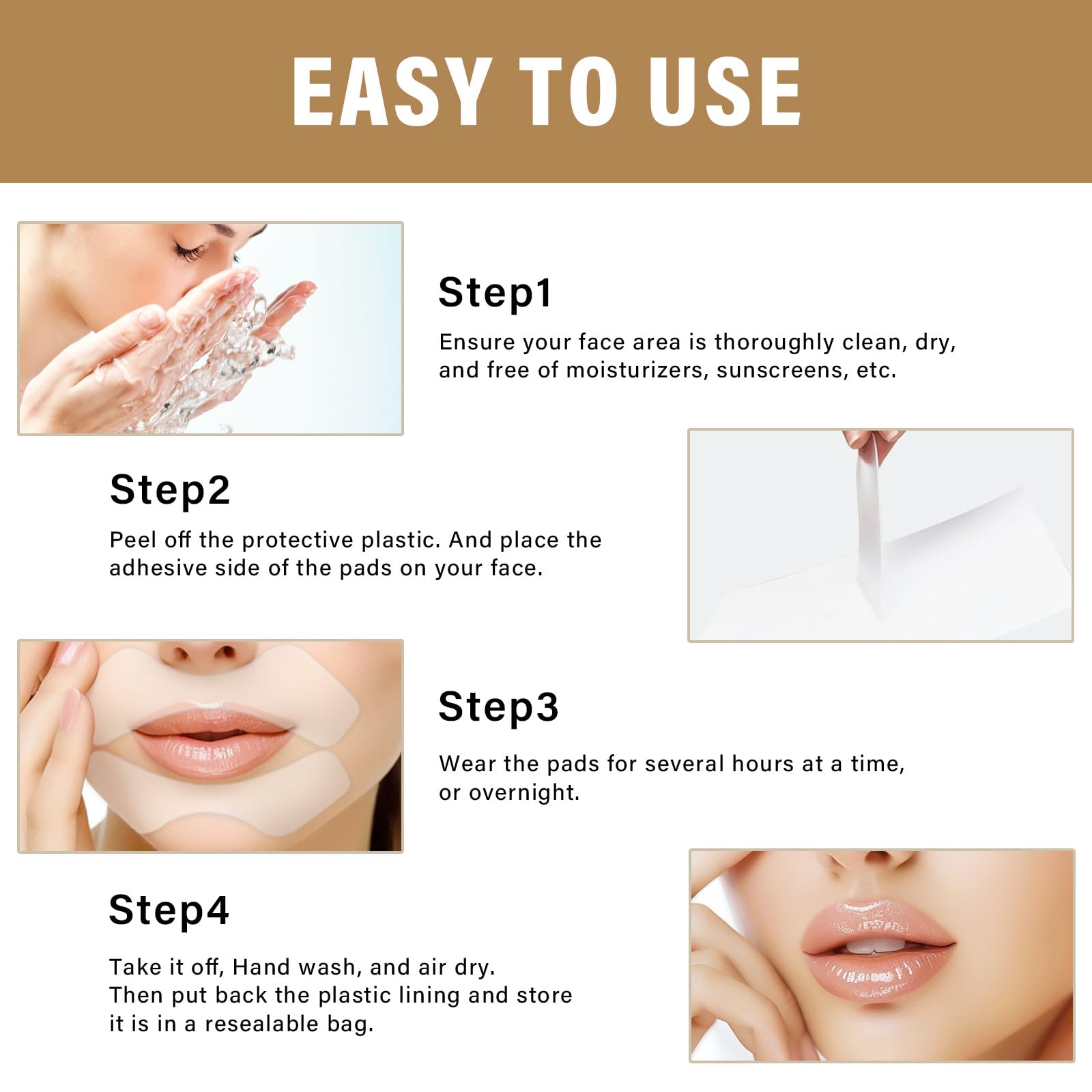 EASY TO USE

Step1

Ensure your face area is thoroughly clean, dry, and free of moisturizers, sunscreens, etc.

Step2

Peel off the protective plastic. And place the adhesive side of the pads on your face.

Step3

Wear the pads for several hours at a time, or overnight.

Step4

Take it off, Hand wash, and air dry. Then put back the plastic lining and store it is in a resealable bag.