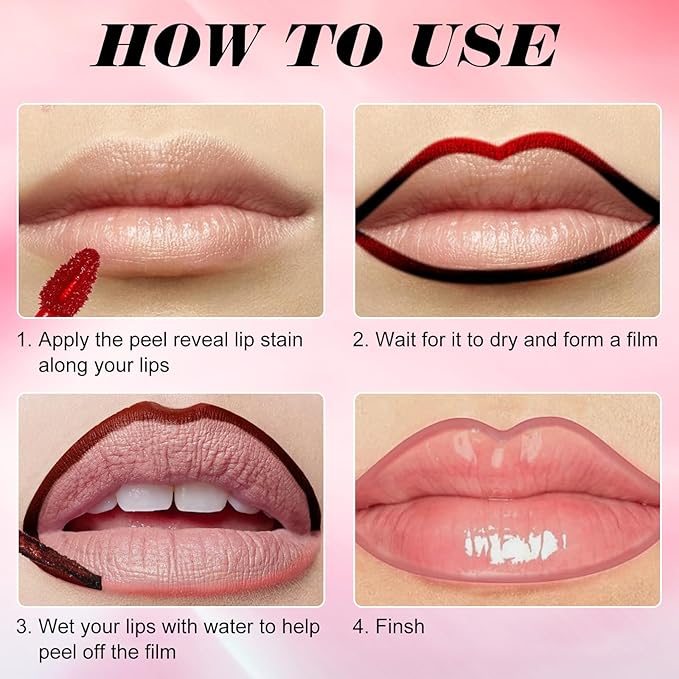 HOW TO USE

1. Apply the peel reveal lip stain along your lips

2. Wait for it to dry and form a film

3. Wet your lips with water to help peel off the film

4. Finsh