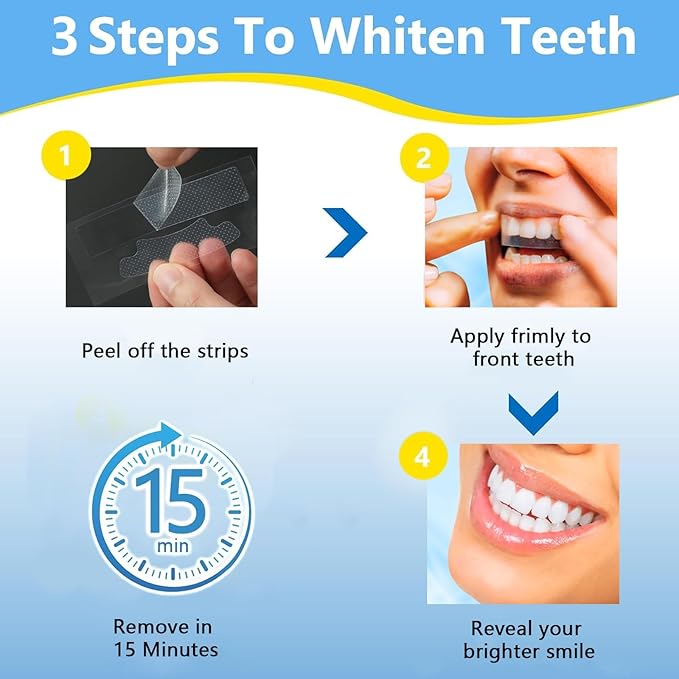 3 Steps To Whiten Teeth

1

Peel off the strips

2

Apply frimly to front teeth

15 min

Remove in 15 Minutes

4

Reveal your brighter smile