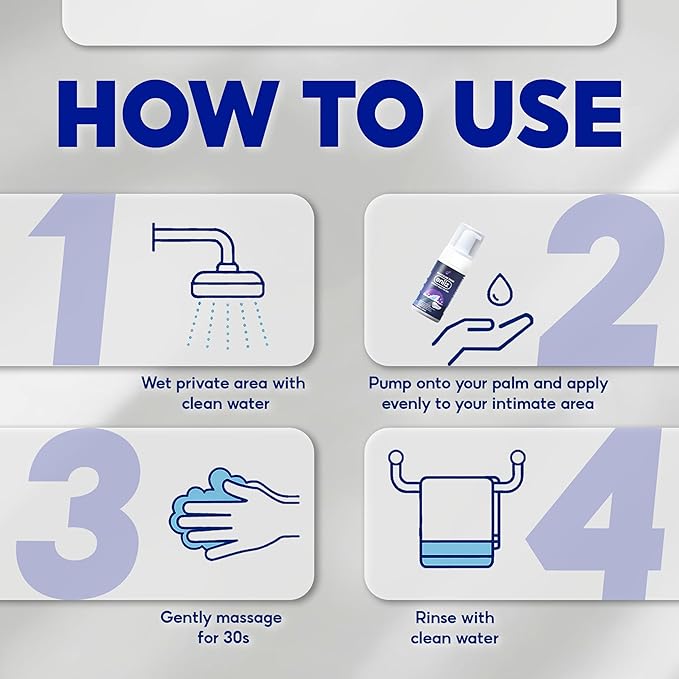 HOW TO USE

1

Wet private area with clean water

2

Pump onto your palm and apply evenly to your intimate area

3

Gently massage for 30s

4

Rinse with clean water