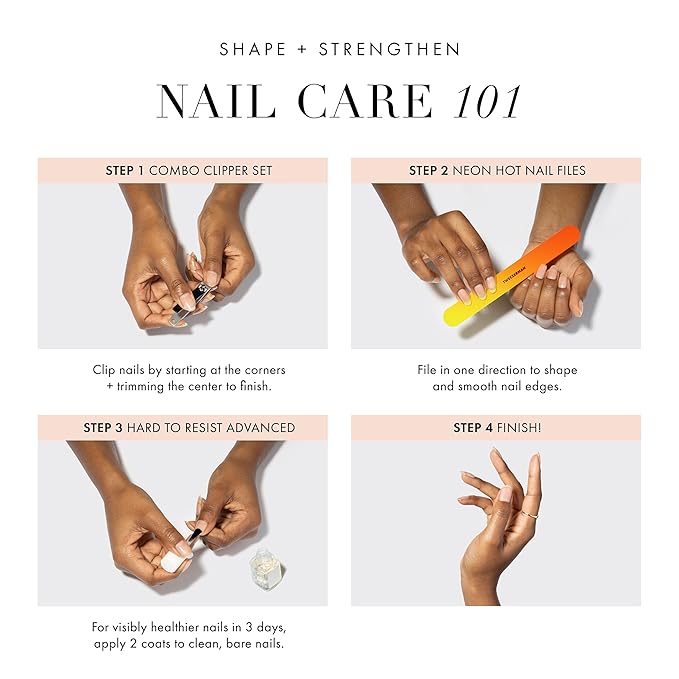 SHAPE + STRENGTHEN

NAIL CARE 101

STEP 1 COMBO CLIPPER SET

Clip nails by starting at the corners + trimming the center to finish.

STEP 2 NEON HOT NAIL FILES

TWEEZERMAN

File in one direction to shape and smooth nail edges.

STEP 3 HARD TO RESIST ADVANCED

For visibly healthier nails in 3 days, apply 2 coats to clean, bare nails.

STEP 4 FINISH!