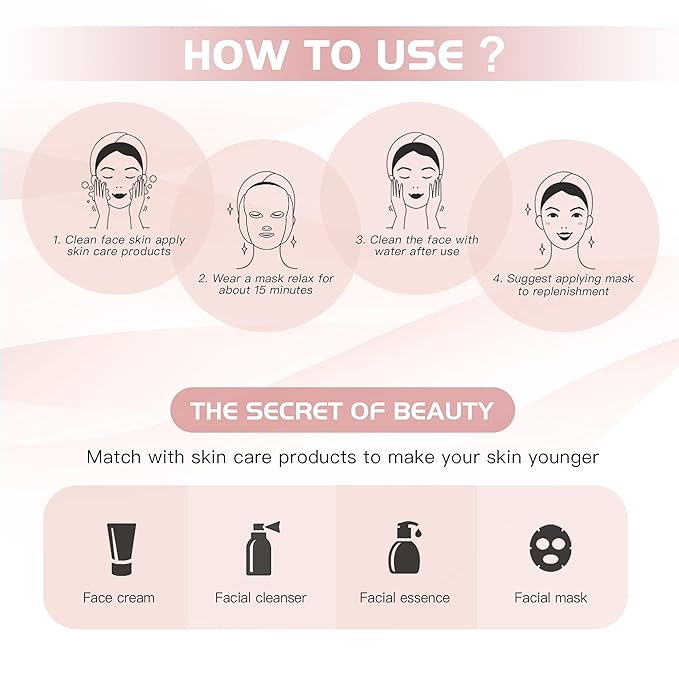 HOW TO USE ?

1. Clean face skin apply skin care products

2. Wear a mask relax for about 15 minutes

3. Clean the face with water after use

4. Suggest applying mask to replenishment

THE SECRET OF BEAUTY

Match with skin care products to make your skin younger

Face cream

Facial cleanser

Facial essence

Facial mask