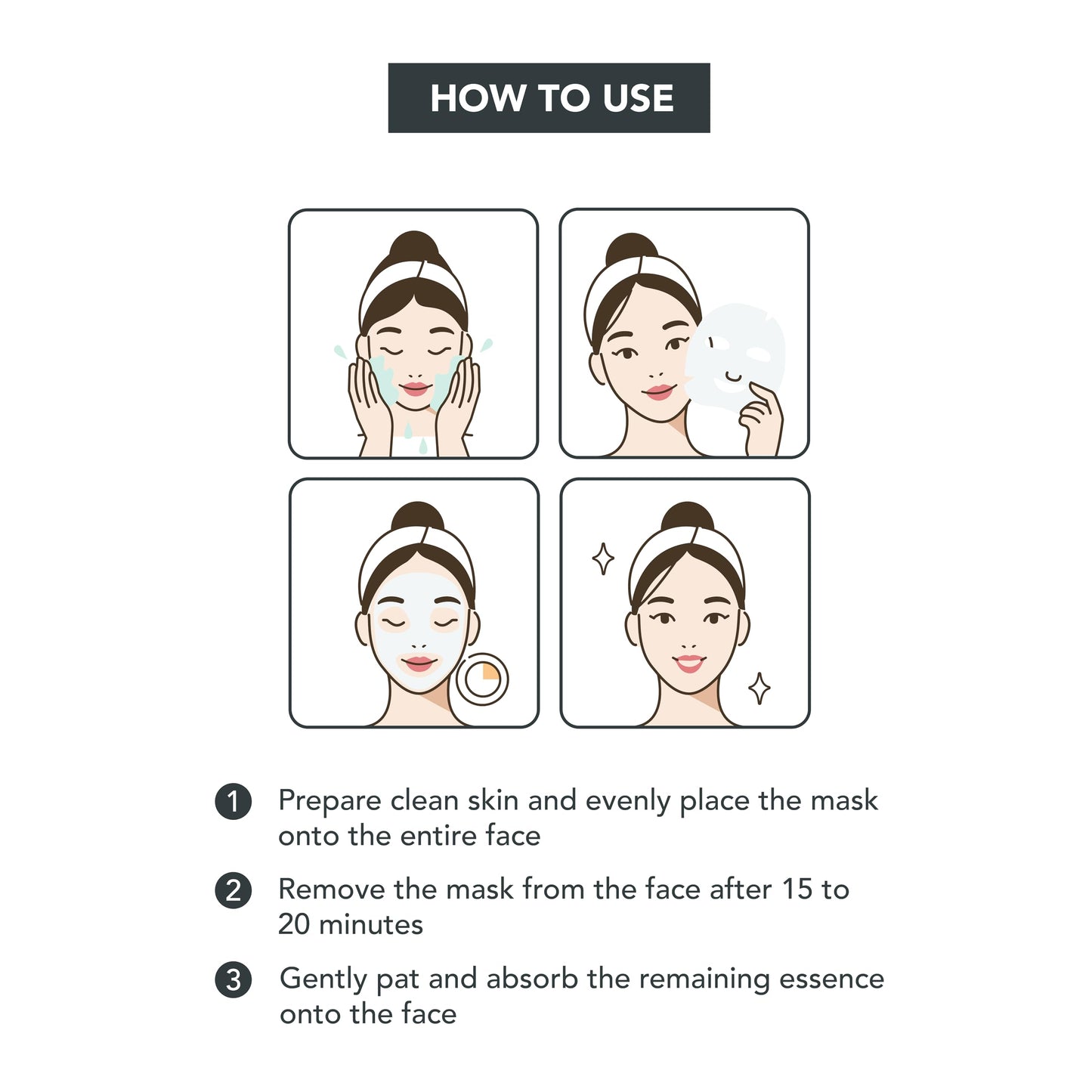 HOW TO USE

1 Prepare clean skin and evenly place the mask onto the entire face

2 Remove the mask from the face after 15 to 20 minutes

3 Gently pat and absorb the remaining essence onto the face