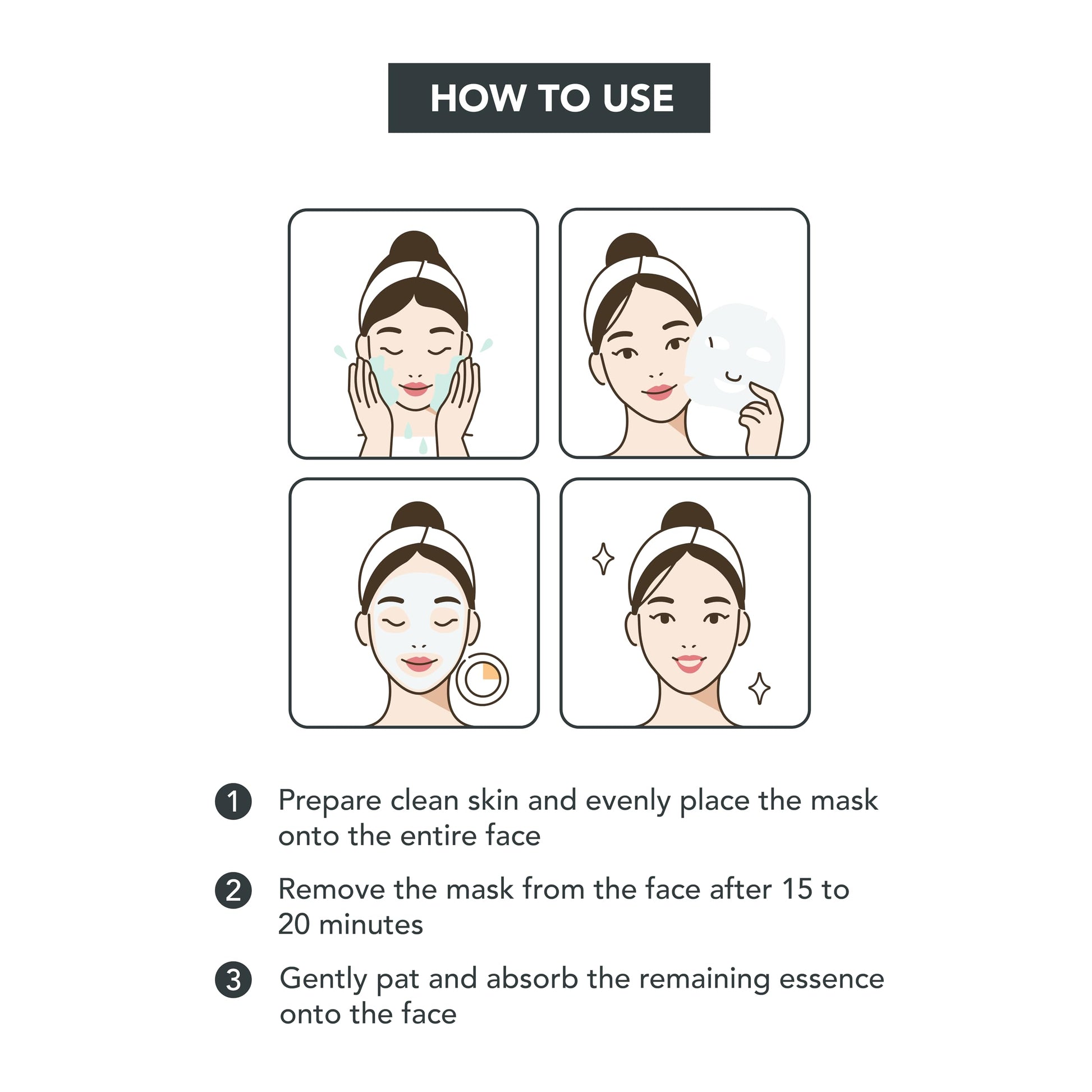 HOW TO USE

1 Prepare clean skin and evenly place the mask onto the entire face

2 Remove the mask from the face after 15 to 20 minutes

3 Gently pat and absorb the remaining essence onto the face