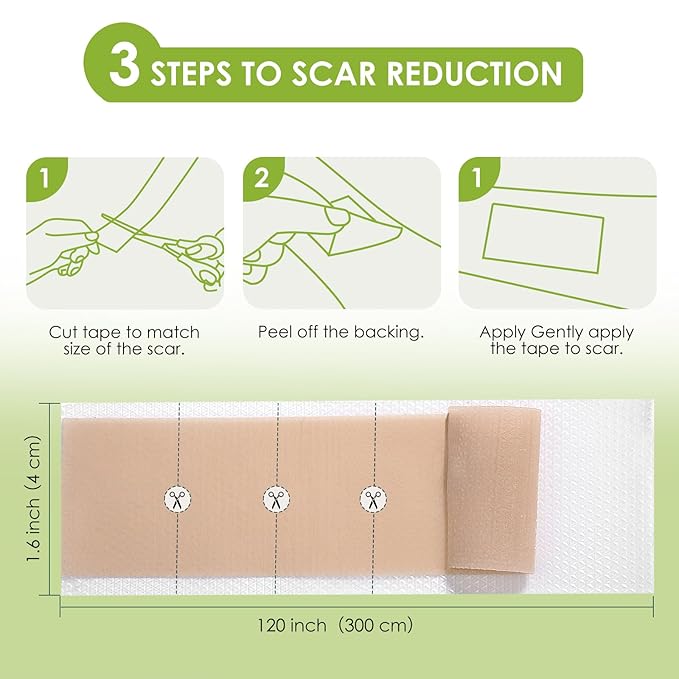 3 STEPS TO SCAR REDUCTION

1

Cut tape to match size of the scar.

2

Peel off the backing.

1

Apply Gently apply the tape to scar.

1.6 inch (4 cm)

120 inch (300 cm)