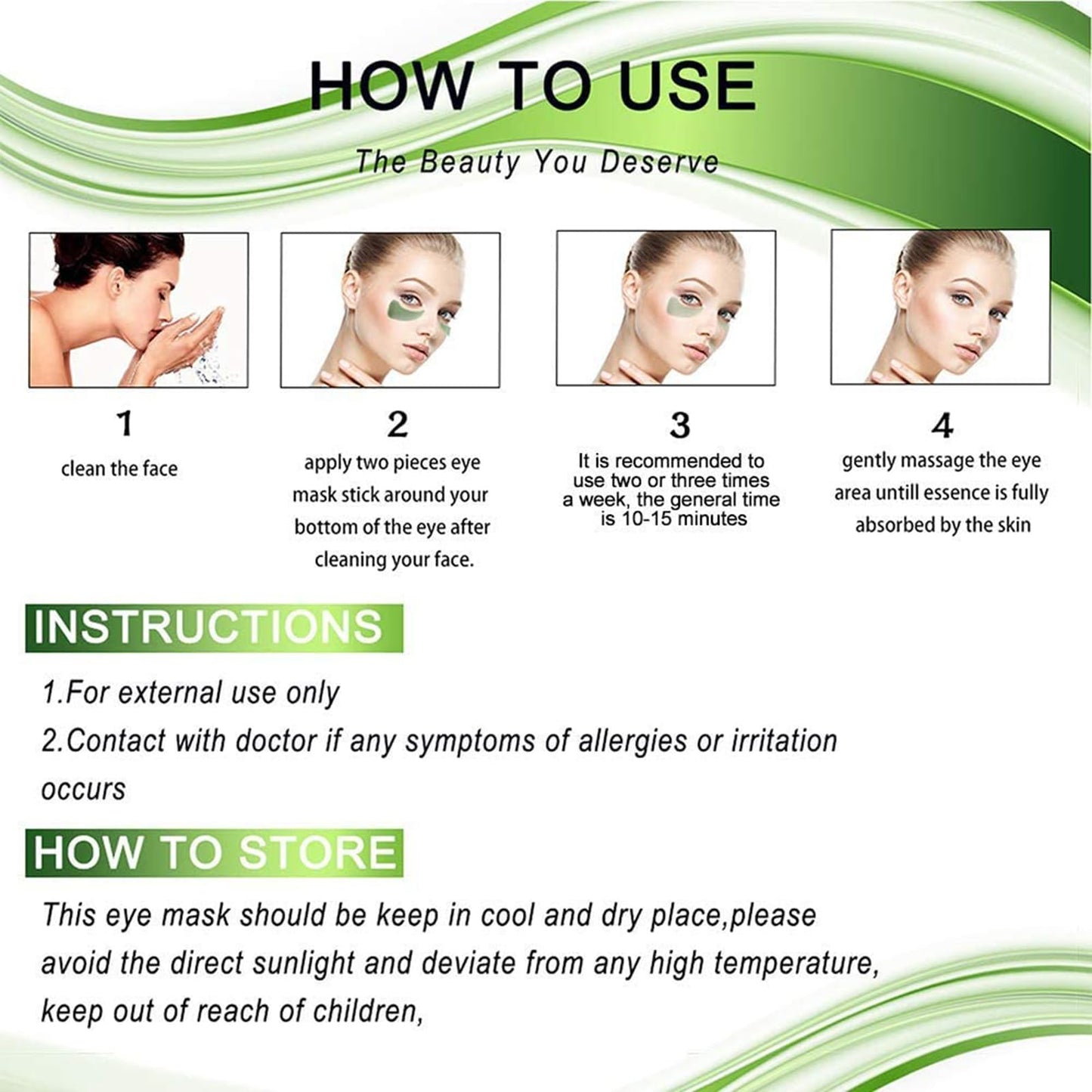 HOW TO USE

The Beauty You Deserve

1

clean the face

2

apply two pieces eye mask stick around your bottom of the eye after cleaning your face.

3

It is recommended to use two or three times a week, the general time is 10-15 minutes

4

gently massage the eye area untill essence is fully absorbed by the skin

INSTRUCTIONS

1.For external use only

2.Contact with doctor if any symptoms of allergies or irritation occurs

HOW TO STORE

This eye mask should be keep in cool and dry place,please avoid the direct sunlight and deviate from any high temperature, keep out of reach of children,