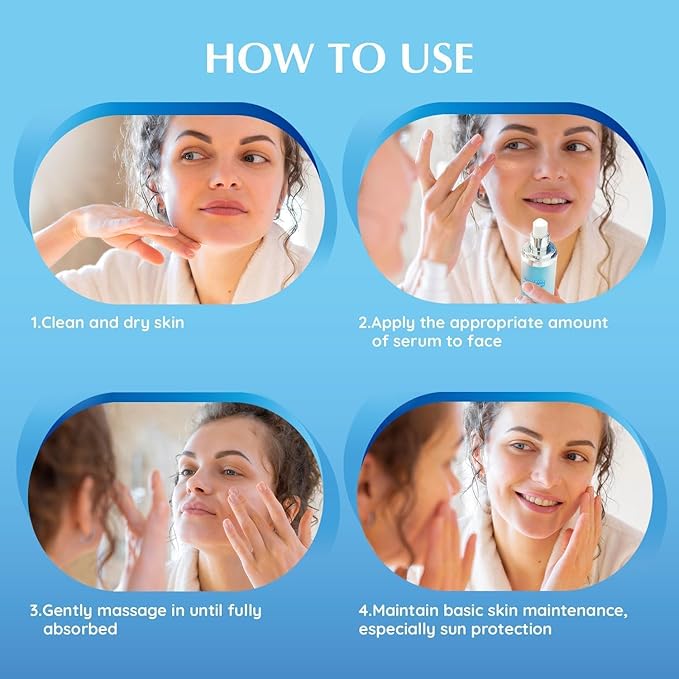 HOW TO USE

1.Clean and dry skin

2.Apply the appropriate amount of serum to face

3.Gently massage in until fully absorbed

4.Maintain basic skin maintenance, especially sun protection