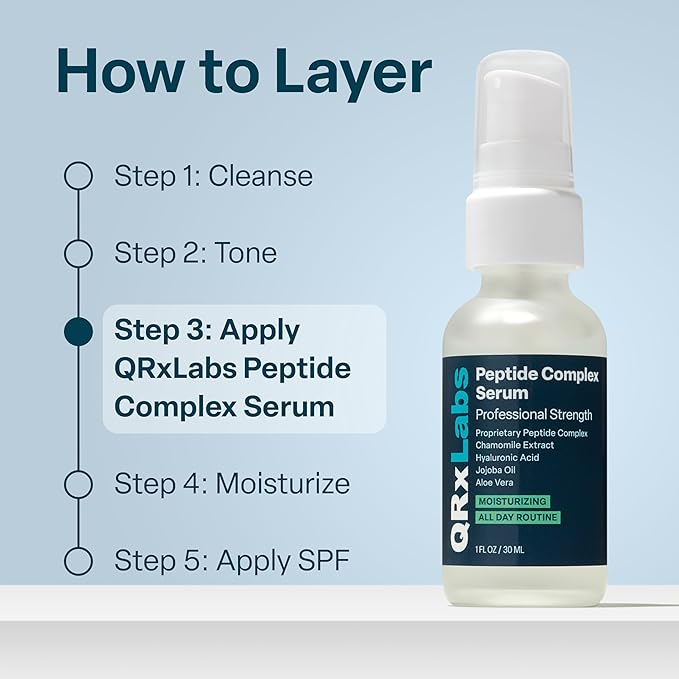 How to Layer

Step 1: Cleanse

Step 2: Tone

Step 3: Apply QRxLabs Peptide Complex Serum

Step 4: Moisturize

Step 5: Apply SPF

QRxLabs

Peptide Complex Serum

Professional Strength

Proprietary Peptide Complex
Chamomile Extract
Hyaluronic Acid
Jojoba Oil
Aloe Vera

MOISTURIZING

ALL DAY ROUTINE

1 FL OZ / 30 ML