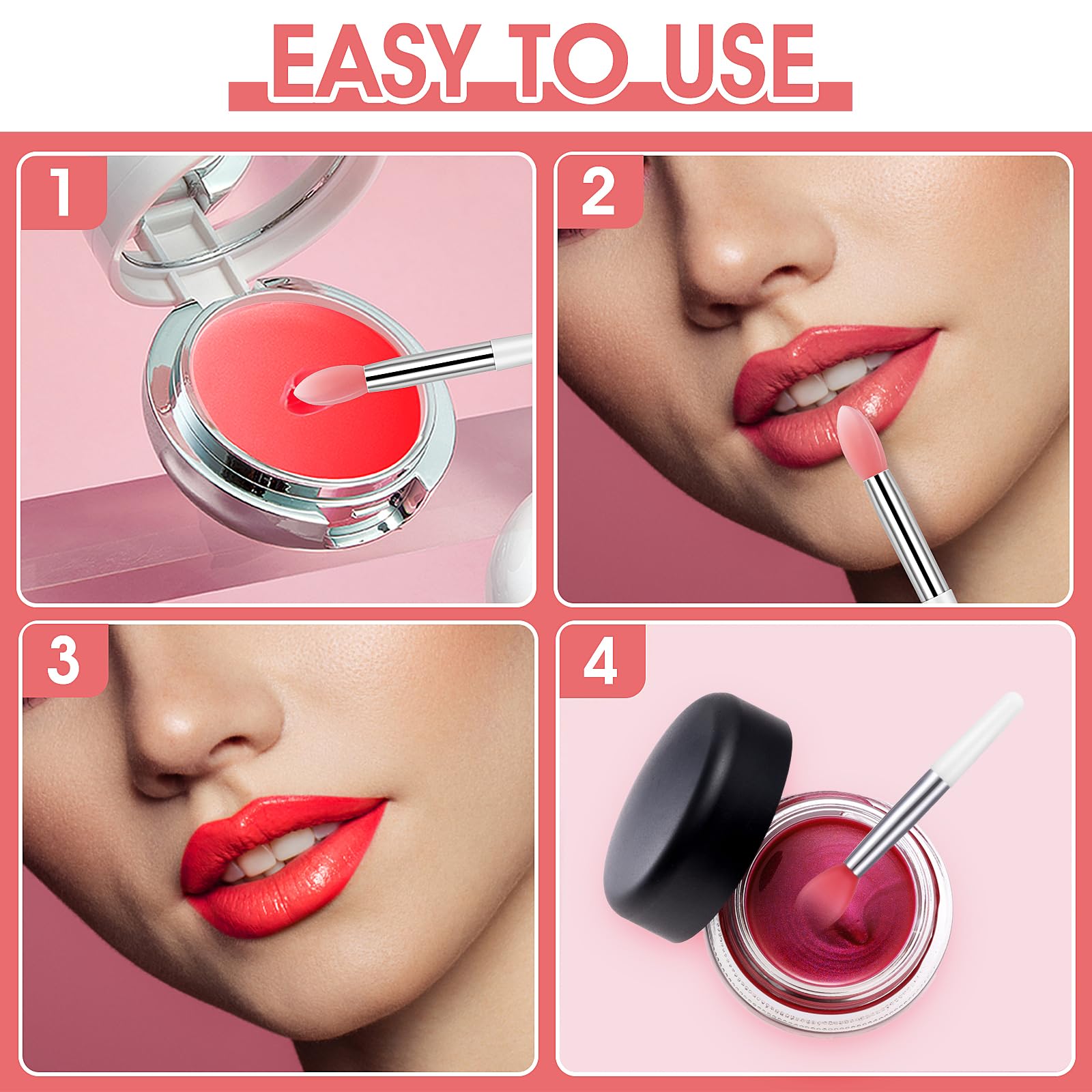 EASY TO USE

1

2

3

4