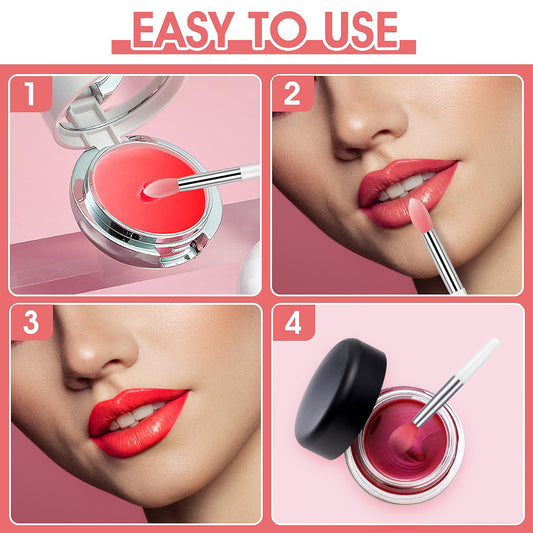 EASY TO USE

1

2

3

4