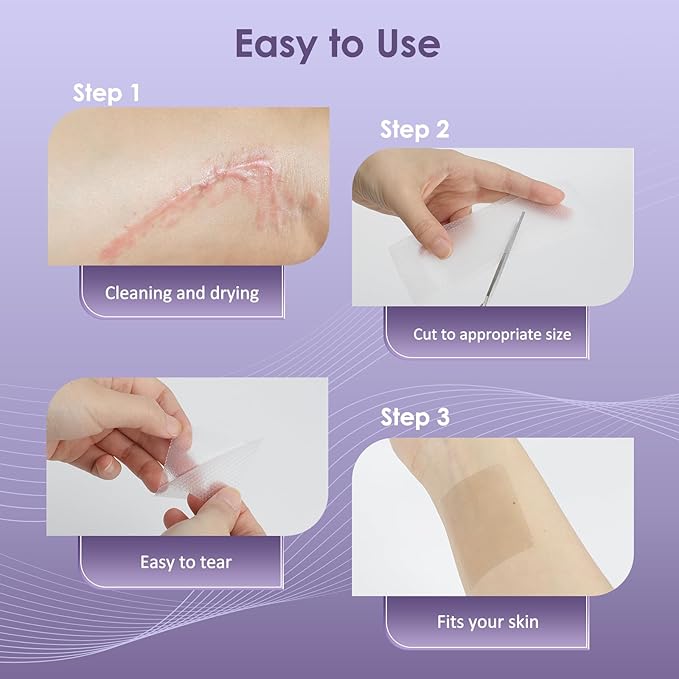 Easy to Use

Step 1

Cleaning and drying

Step 2

Cut to appropriate size

Easy to tear

Step 3

Fits your skin