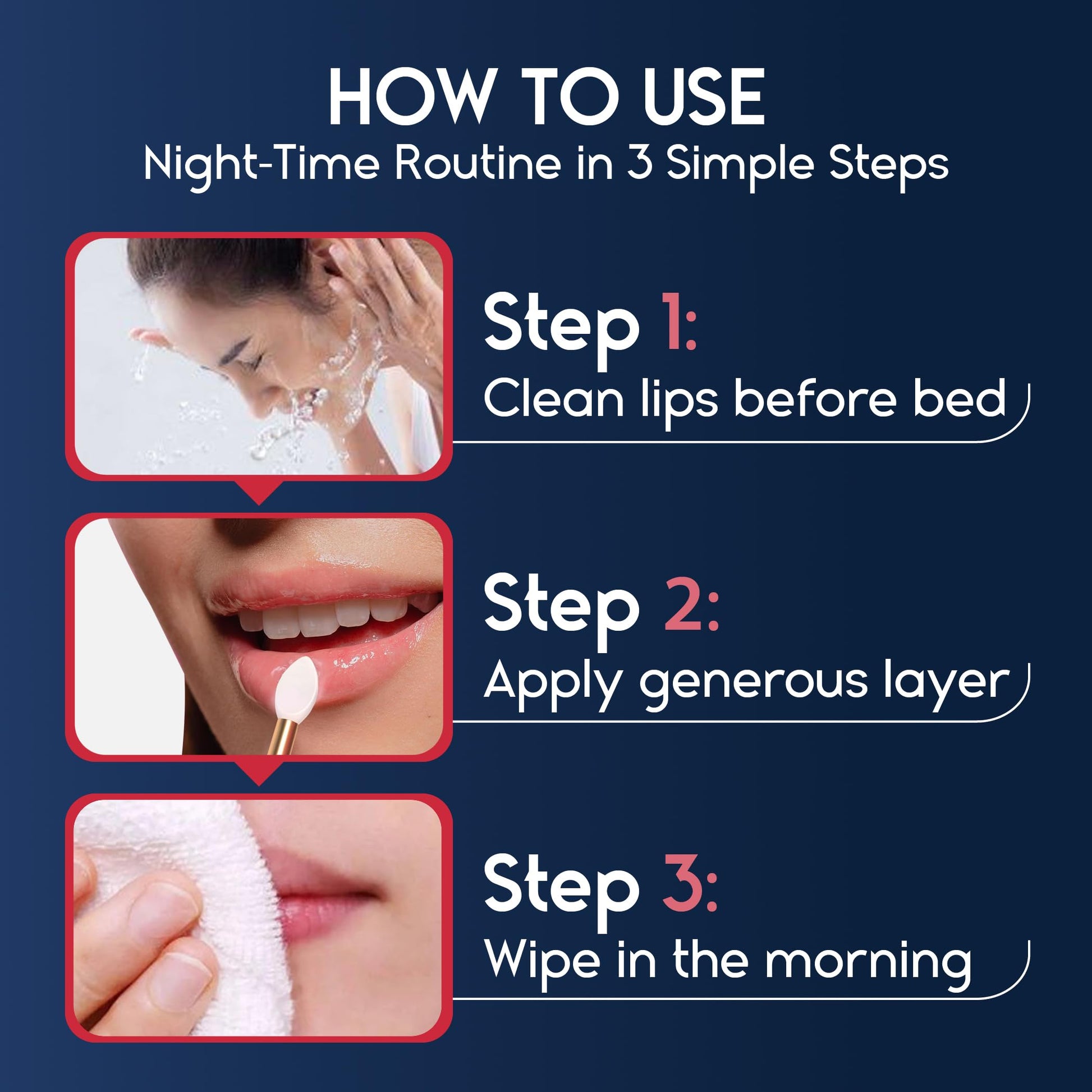 HOW TO USE
Night-Time Routine in 3 Simple Steps

Step 1:
Clean lips before bed

Step 2:
Apply generous layer

Step 3:
Wipe in the morning