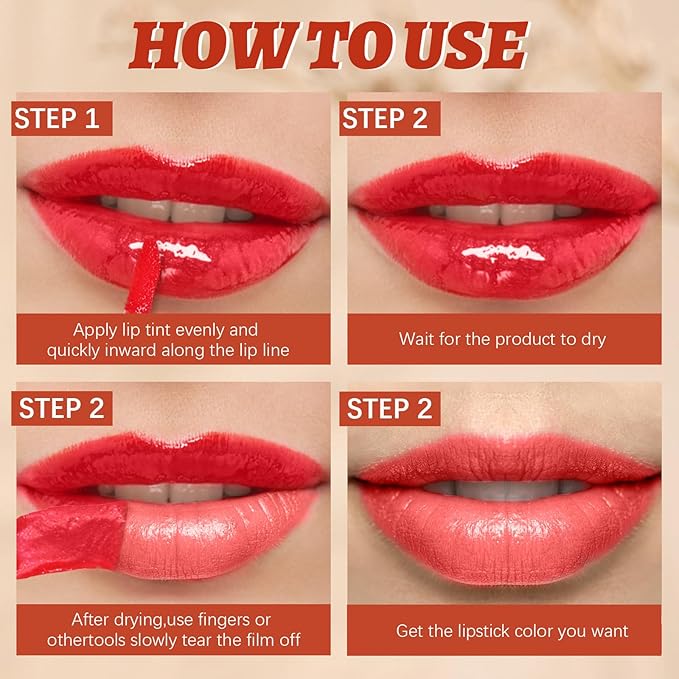 HOW TO USE

STEP 1

Apply lip tint evenly and quickly inward along the lip line

STEP 2

Wait for the product to dry

STEP 2

After drying,use fingers or othertools slowly tear the film off

STEP 2

Get the lipstick color you want