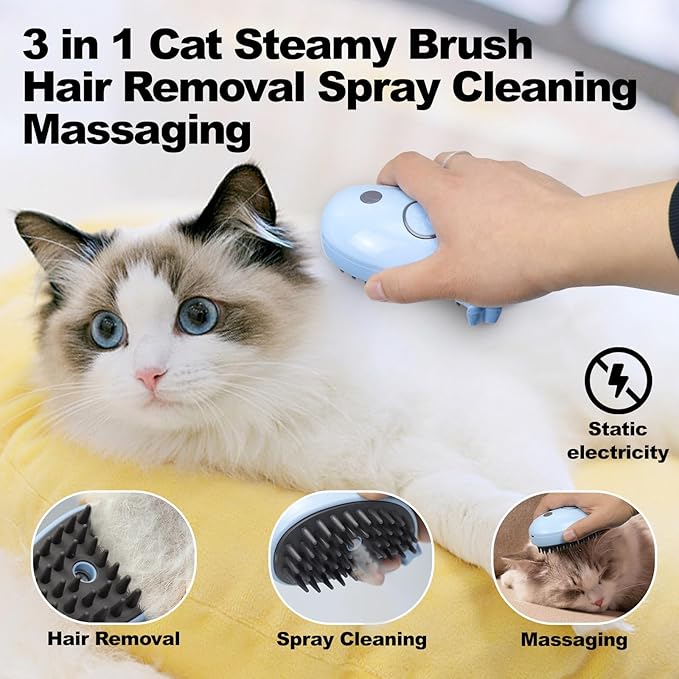 3 in 1 Cat Steamy Brush Hair Removal Spray Cleaning Massaging

Static electricity

Hair Removal

Spray Cleaning

Massaging