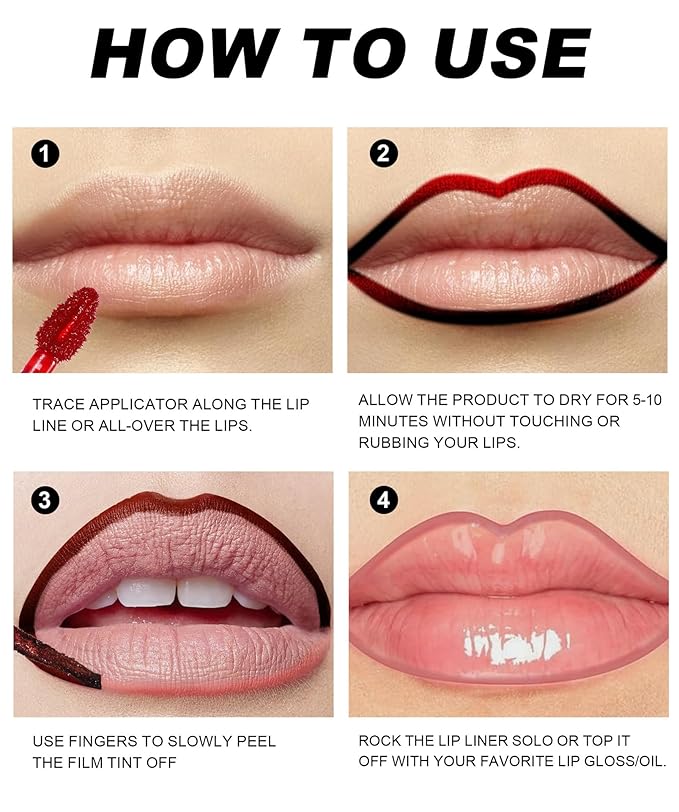 HOW TO USE

1

TRACE APPLICATOR ALONG THE LIP LINE OR ALL-OVER THE LIPS.

2

ALLOW THE PRODUCT TO DRY FOR 5-10 MINUTES WITHOUT TOUCHING OR RUBBING YOUR LIPS.

3

USE FINGERS TO SLOWLY PEEL THE FILM TINT OFF

4

ROCK THE LIP LINER SOLO OR TOP IT OFF WITH YOUR FAVORITE LIP GLOSS/OIL.