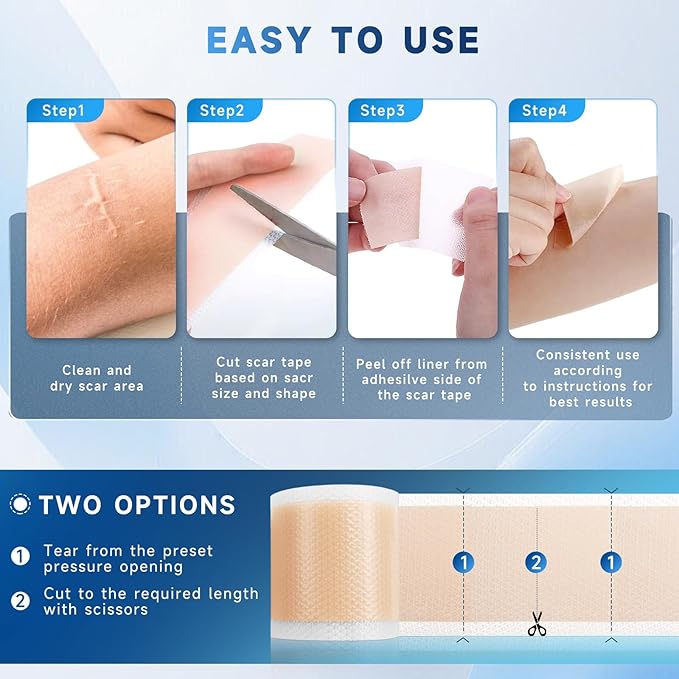 EASY TO USE

Step1

Clean and dry scar area

Step2

Cut scar tape based on sacr size and shape

Step3

Peel off liner from adhesilve side of the scar tape

Step4

Consistent use according to instructions for best results

TWO OPTIONS

1 Tear from the preset pressure opening

2 Cut to the required length with scissors

1 2 1