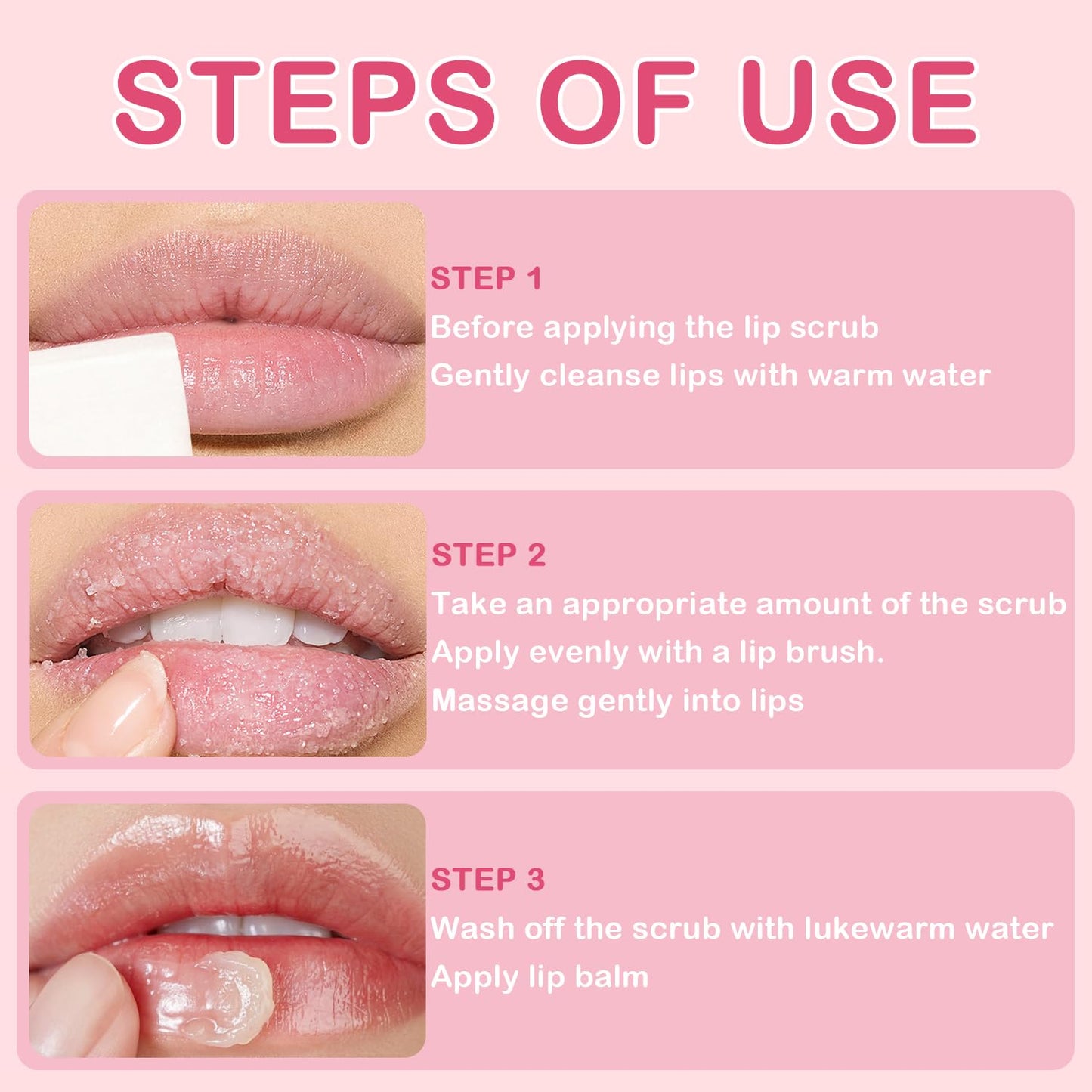 STEPS OF USE

STEP 1
Before applying the lip scrub
Gently cleanse lips with warm water

STEP 2
Take an appropriate amount of the scrub
Apply evenly with a lip brush.
Massage gently into lips

STEP 3
Wash off the scrub with lukewarm water
Apply lip balm