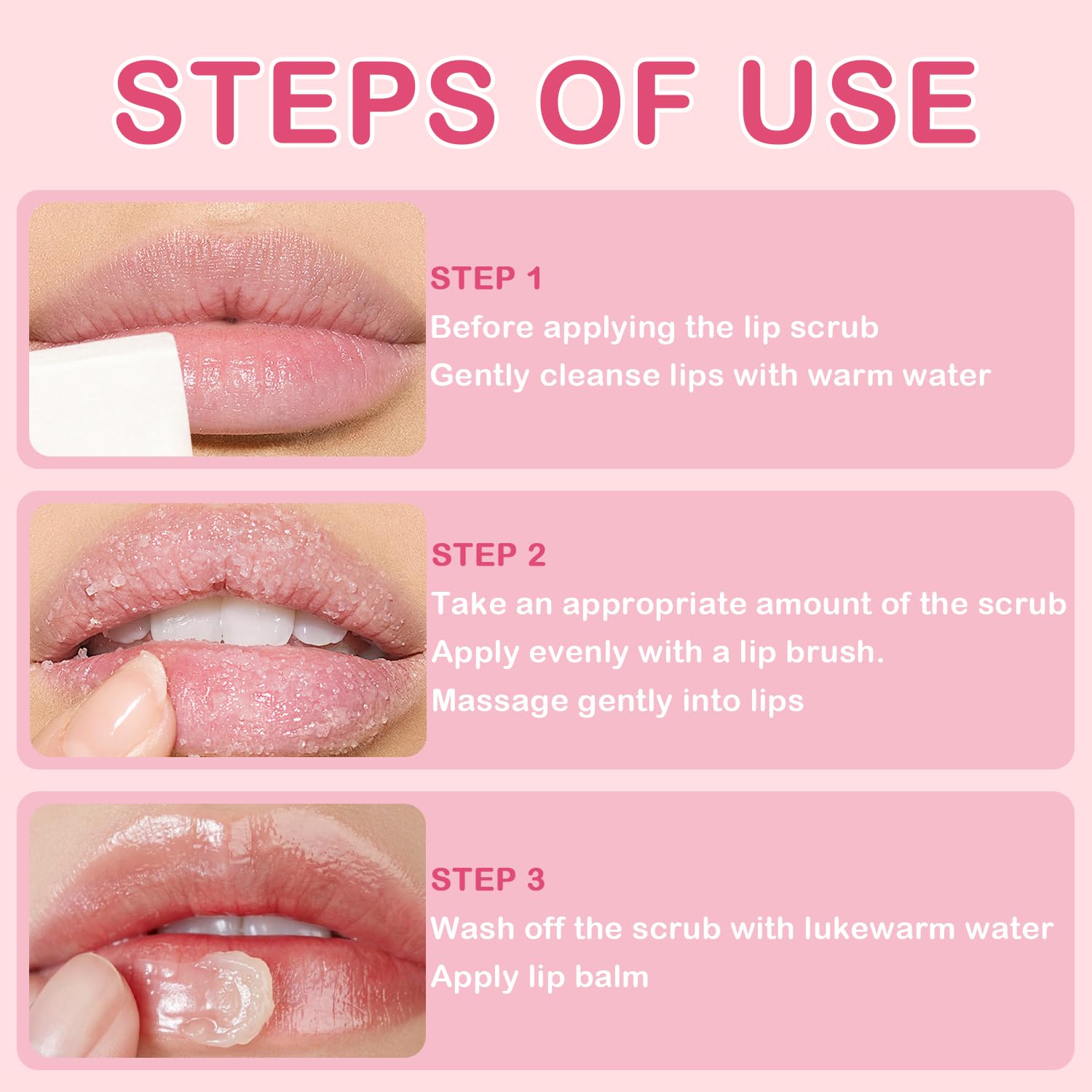 STEPS OF USE

STEP 1
Before applying the lip scrub
Gently cleanse lips with warm water

STEP 2
Take an appropriate amount of the scrub
Apply evenly with a lip brush.
Massage gently into lips

STEP 3
Wash off the scrub with lukewarm water
Apply lip balm