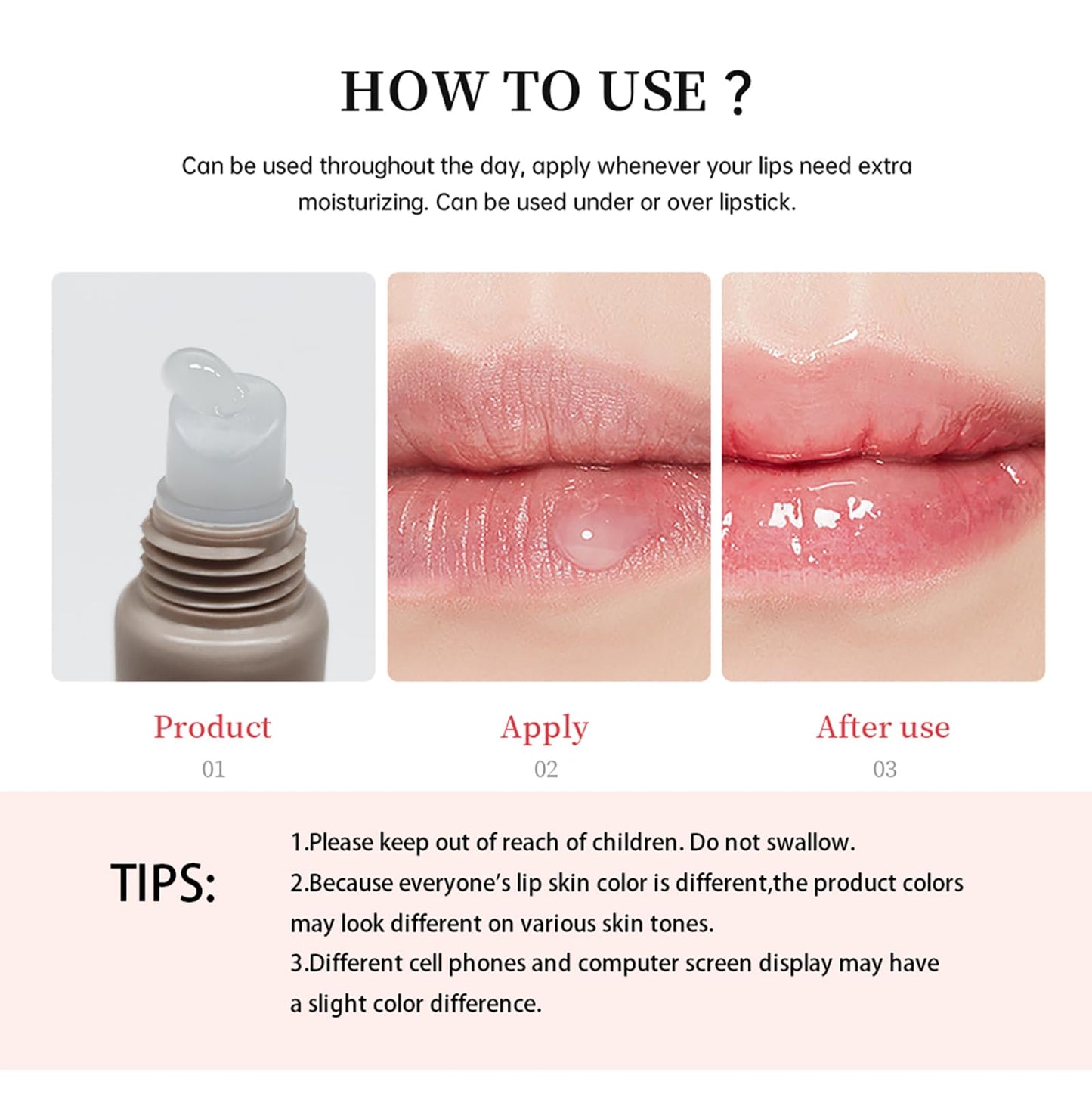 HOW TO USE ?

Can be used throughout the day, apply whenever your lips need extra moisturizing. Can be used under or over lipstick.

Product
01

Apply
02

After use
03

TIPS:

1.Please keep out of reach of children. Do not swallow.
2.Because everyone's lip skin color is different,the product colors may look different on various skin tones.
3.Different cell phones and computer screen display may have a slight color difference.