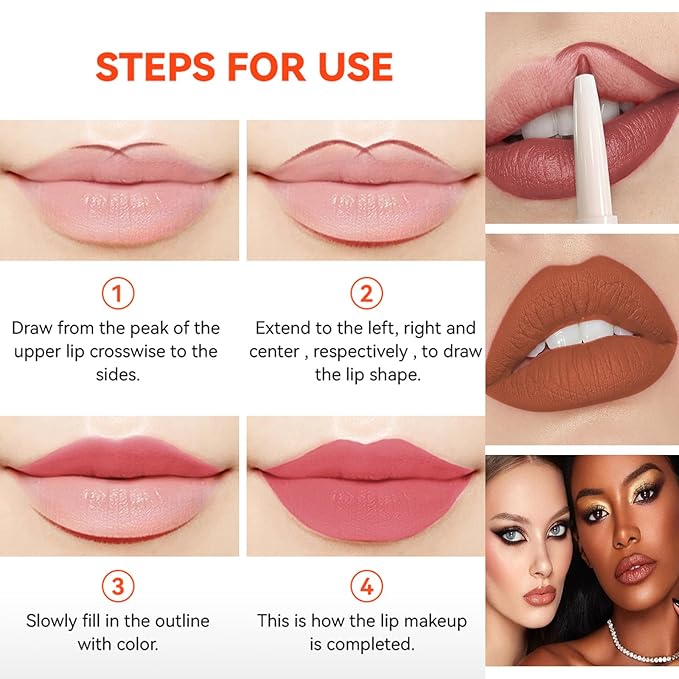 STEPS FOR USE

1
Draw from the peak of the upper lip crosswise to the sides.

2
Extend to the left, right and center , respectively , to draw the lip shape.

3
Slowly fill in the outline with color.

4
This is how the lip makeup is completed.