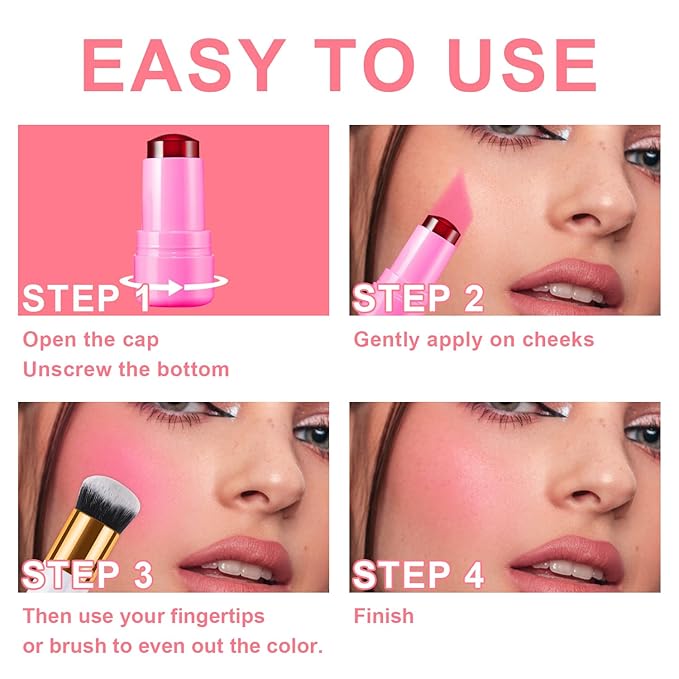 EASY TO USE

STEP 1

Open the cap
Unscrew the bottom

STEP 2

Gently apply on cheeks

STEP 3

Then use your fingertips
or brush to even out the color.

STEP 4

Finish