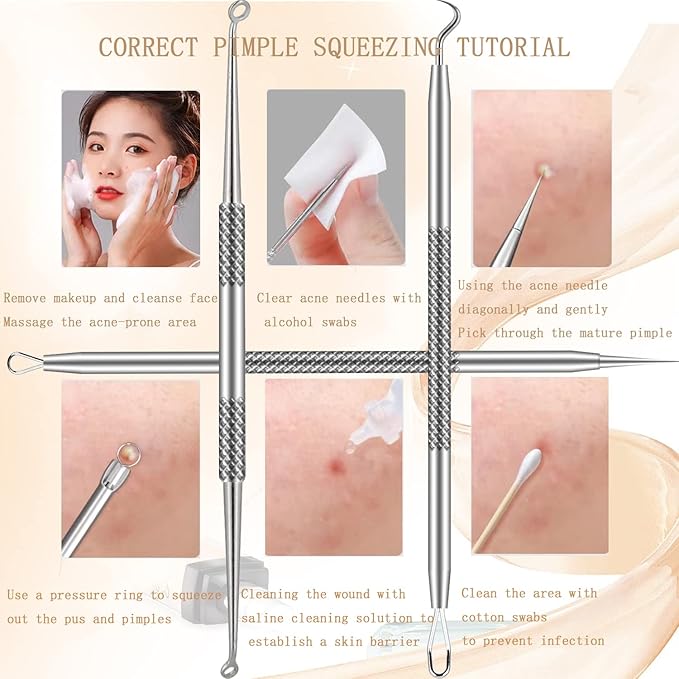 CORRECT PIMPLE SQUEEZING TUTORIAL

Remove makeup and cleanse face
Massage the acne-prone area

Clear acne needles with alcohol swabs

Using the acne needle diagonally and gently
Pick through the mature pimple

Use a pressure ring to squeeze out the pus and pimples

Cleaning the wound with saline cleaning solution to establish a skin barrier

Clean the area with cotton swabs to prevent infection