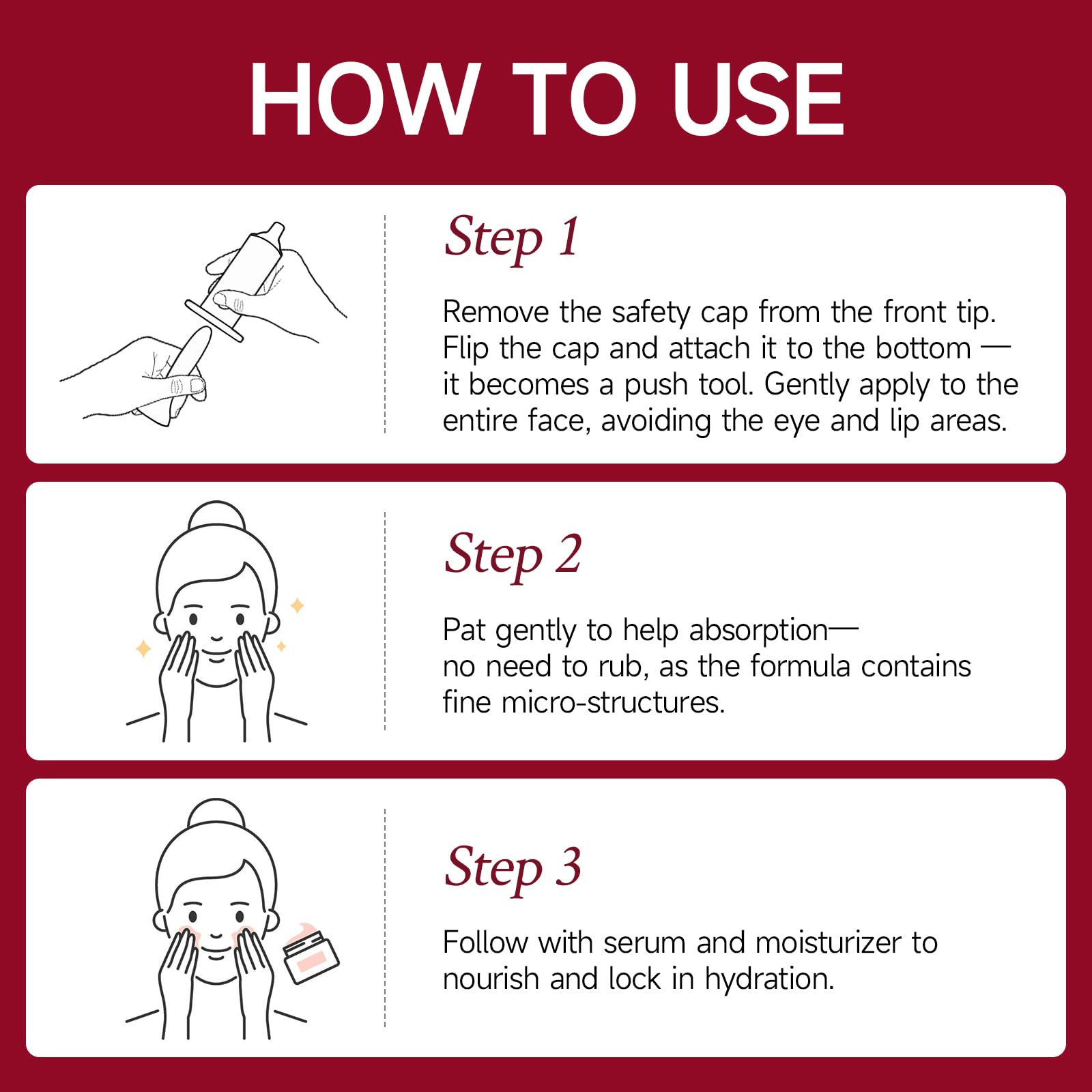 HOW TO USE

Step 1

Remove the safety cap from the front tip. Flip the cap and attach it to the bottom — it becomes a push tool. Gently apply to the entire face, avoiding the eye and lip areas.

Step 2

Pat gently to help absorption— no need to rub, as the formula contains fine micro-structures.

Step 3

Follow with serum and moisturizer to nourish and lock in hydration.