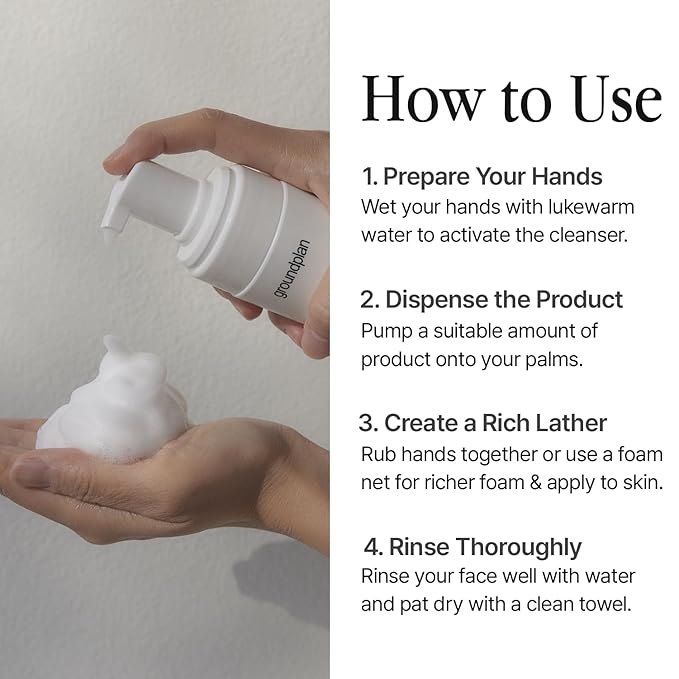 groundplan

How to Use

1. Prepare Your Hands
Wet your hands with lukewarm water to activate the cleanser.

2. Dispense the Product
Pump a suitable amount of product onto your palms.

3. Create a Rich Lather
Rub hands together or use a foam net for richer foam & apply to skin.

4. Rinse Thoroughly
Rinse your face well with water and pat dry with a clean towel.