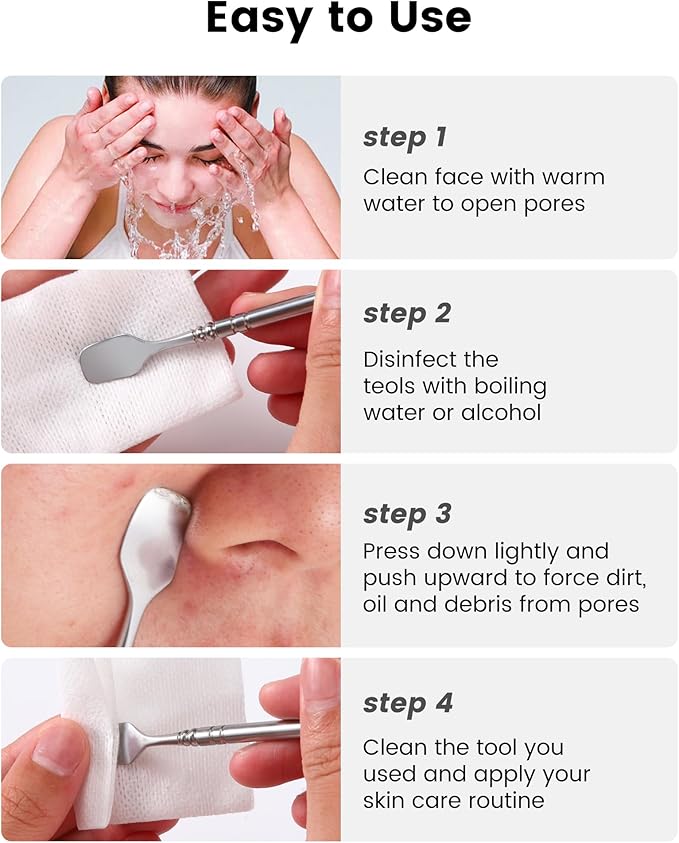 Easy to Use

step 1
Clean face with warm water to open pores

step 2
Disinfect the teols with boiling water or alcohol

step 3
Press down lightly and push upward to force dirt, oil and debris from pores

step 4
Clean the tool you used and apply your skin care routine